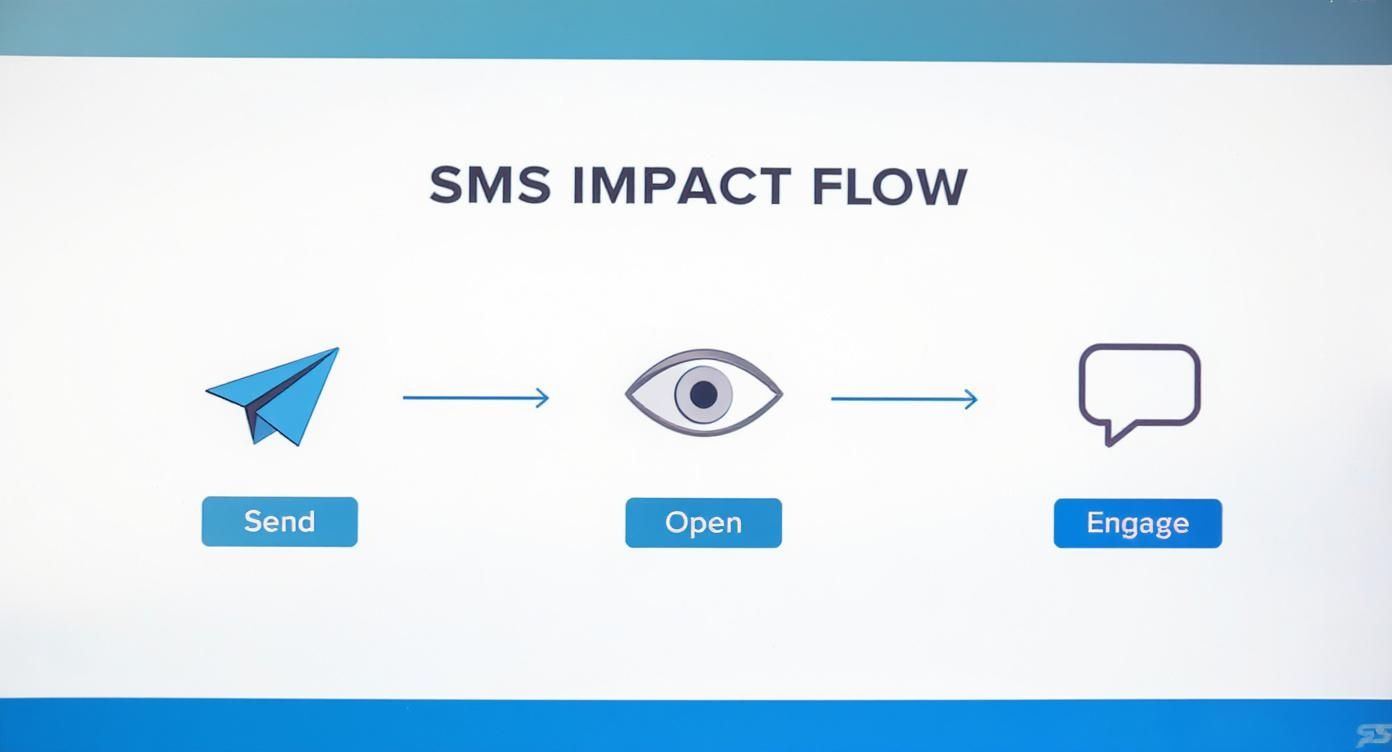 SMS IMPACT FLOW

Send

Open

Engage