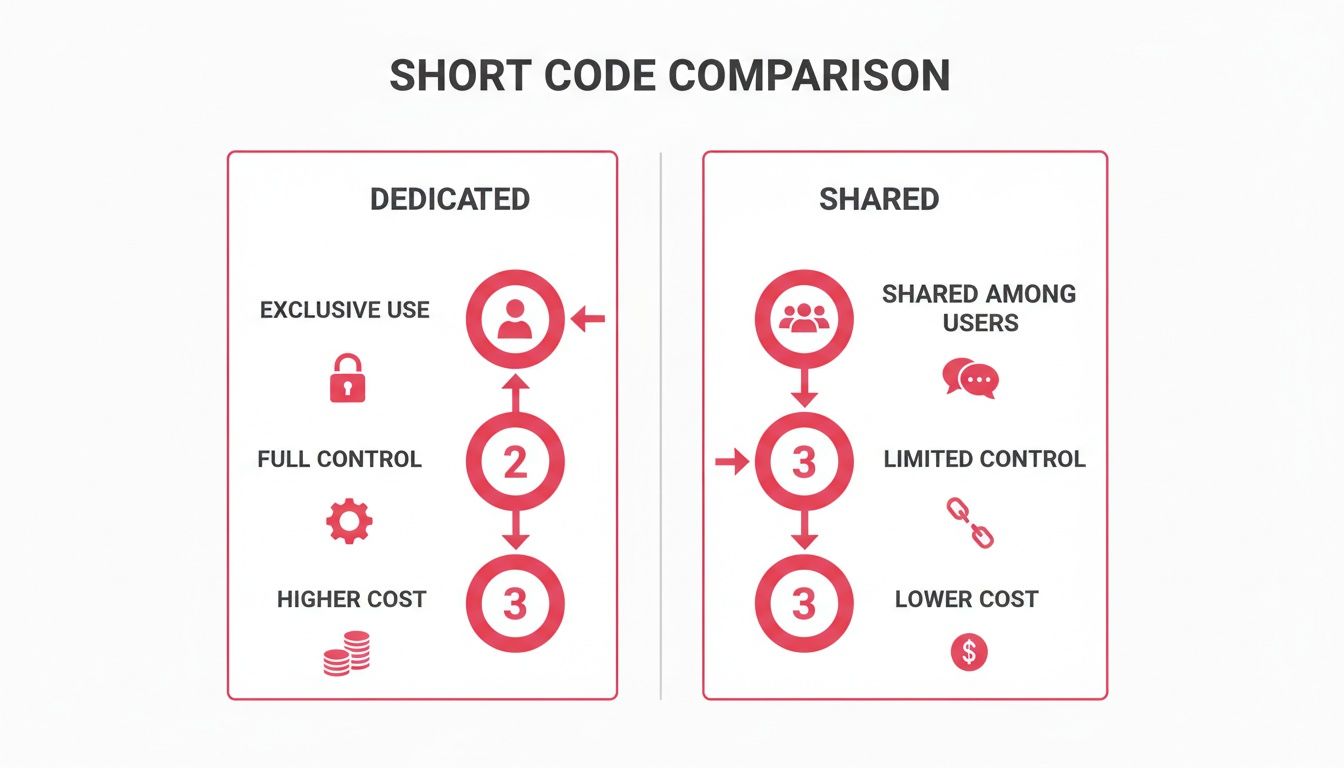 SHORT CODE COMPARISON

DEDICATED

EXCLUSIVE USE

FULL CONTROL

2

HIGHER COST

3

SHARED

SHARED AMONG USERS

3

LIMITED CONTROL

3

LOWER COST

$