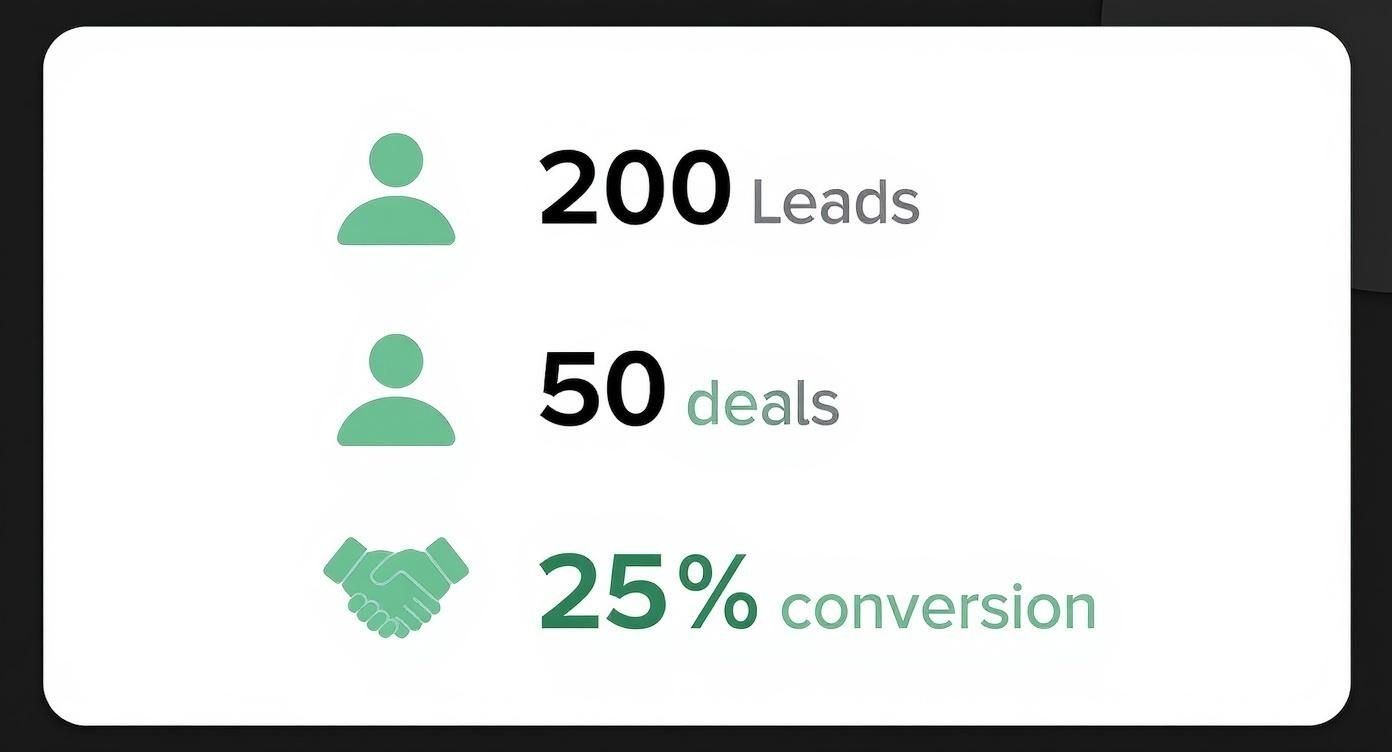 200 Leads

50 deals

25% conversion