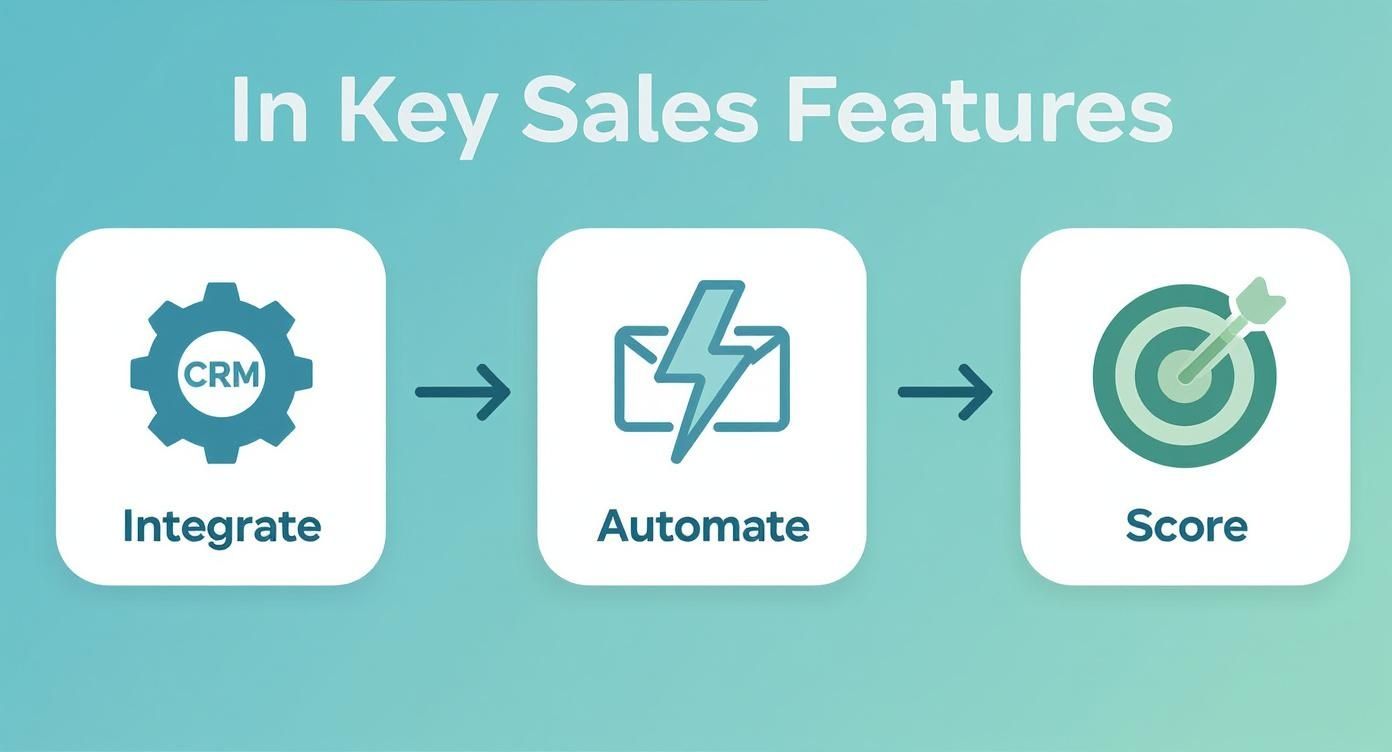 In Key Sales Features

CRM

Integrate

Automate

Score