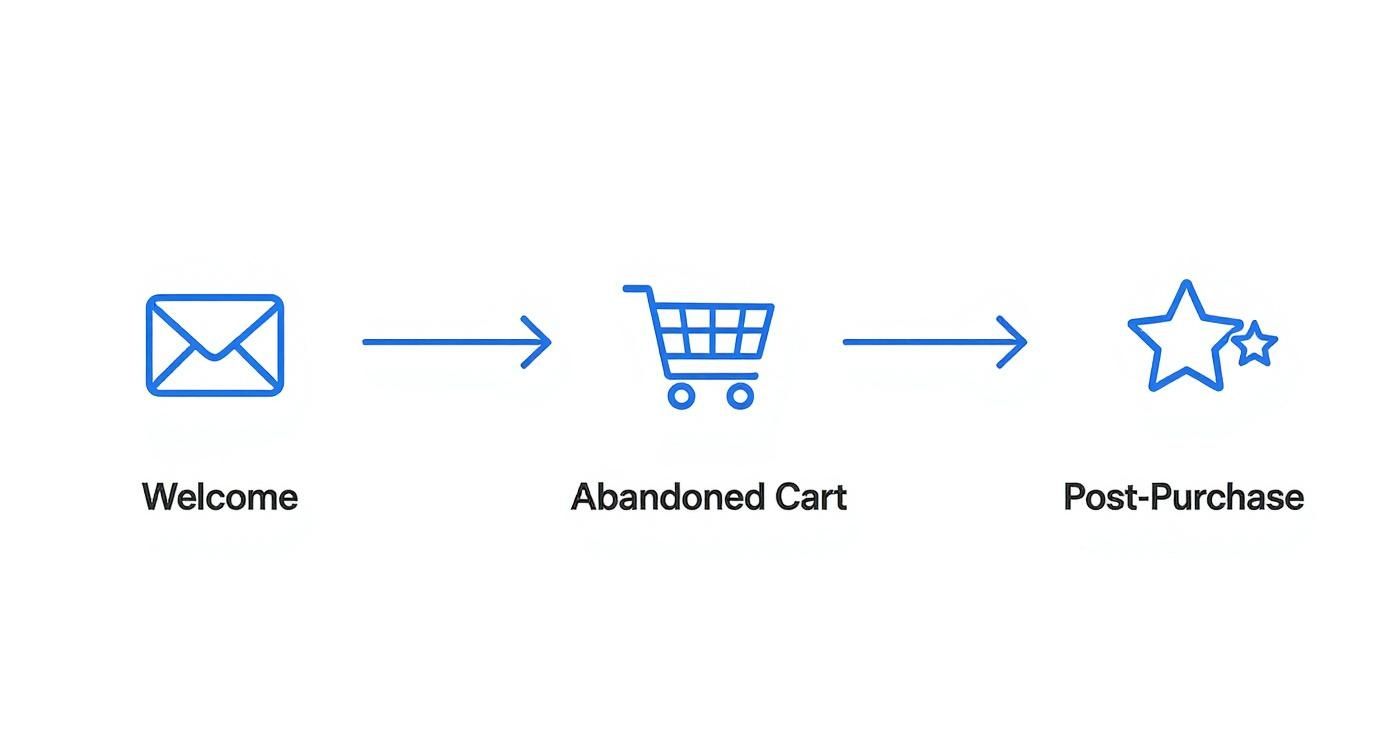 Welcome

Abandoned Cart

Post-Purchase