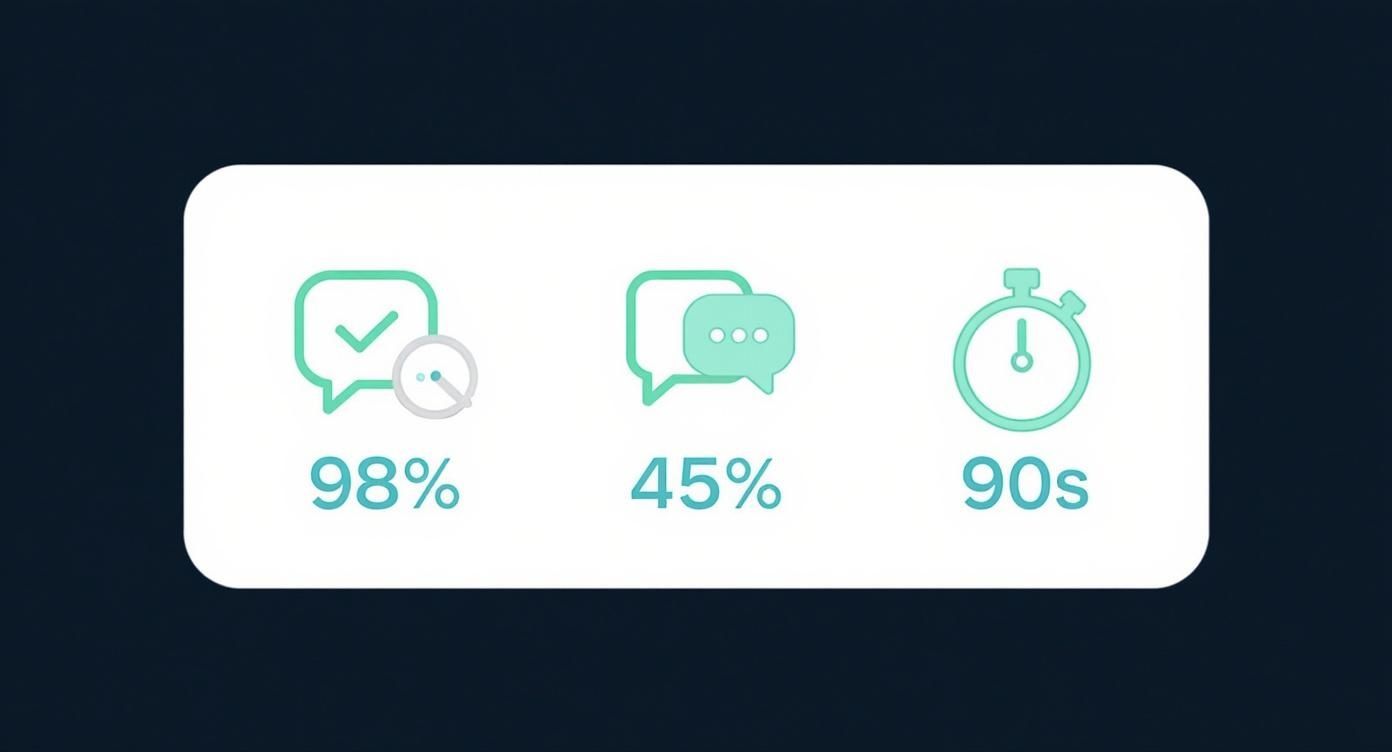 98%

45%

90s