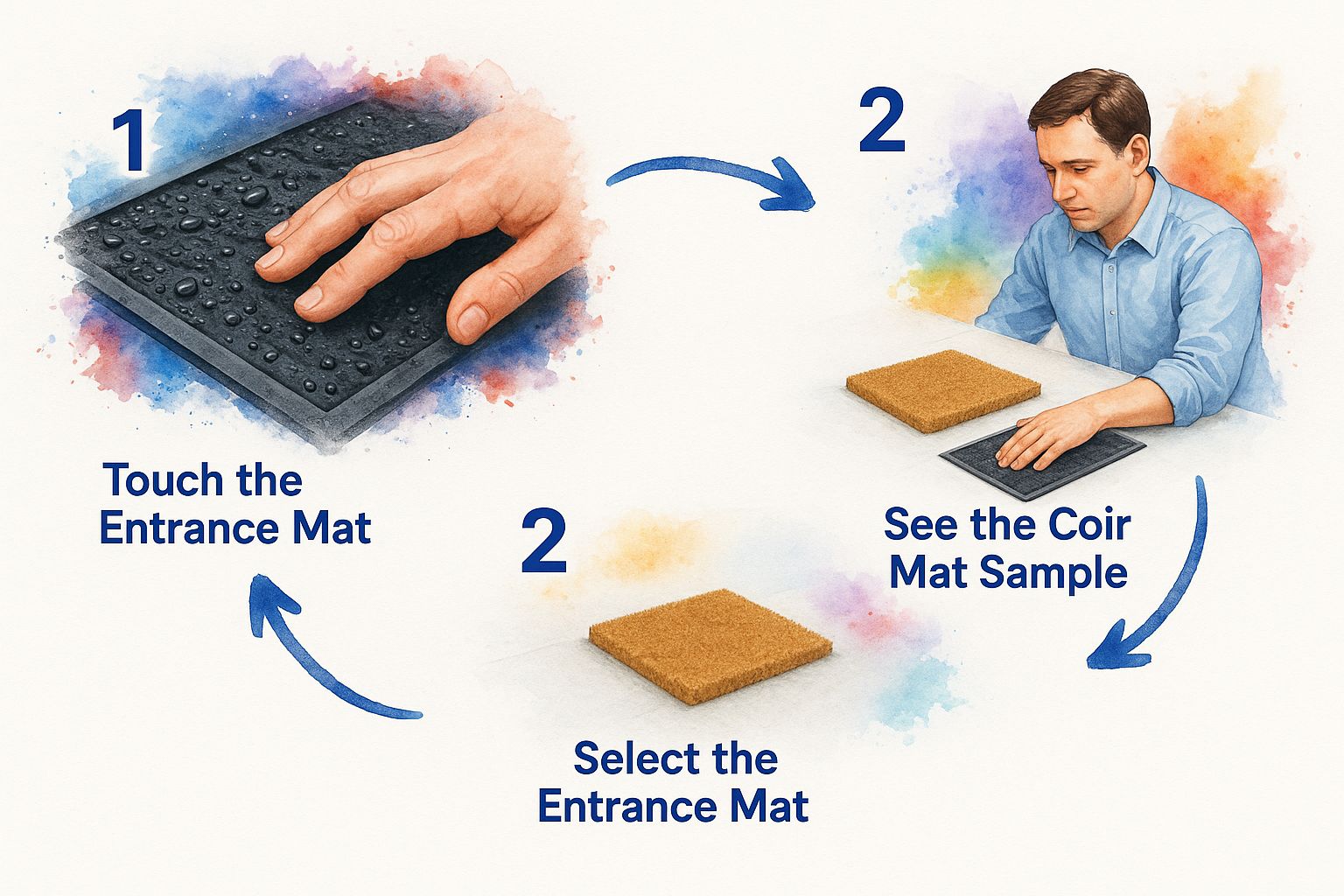 1

Touch the Entrance Mat

2

See the Coir Mat Sample

2

Select the Entrance Mat