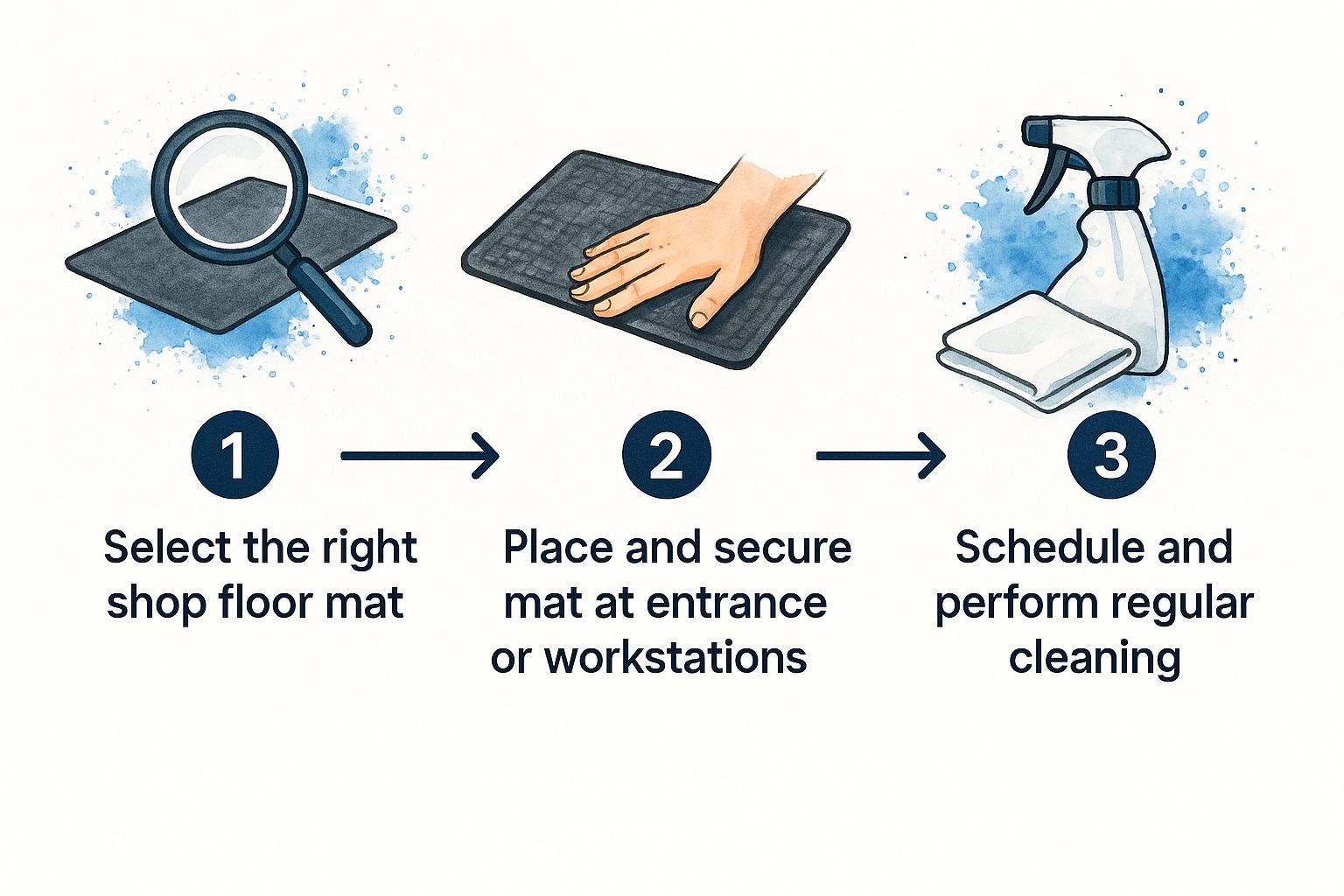 1

Select the right shop floor mat

2

Place and secure mat at entrance or workstations

3

Schedule and perform regular cleaning