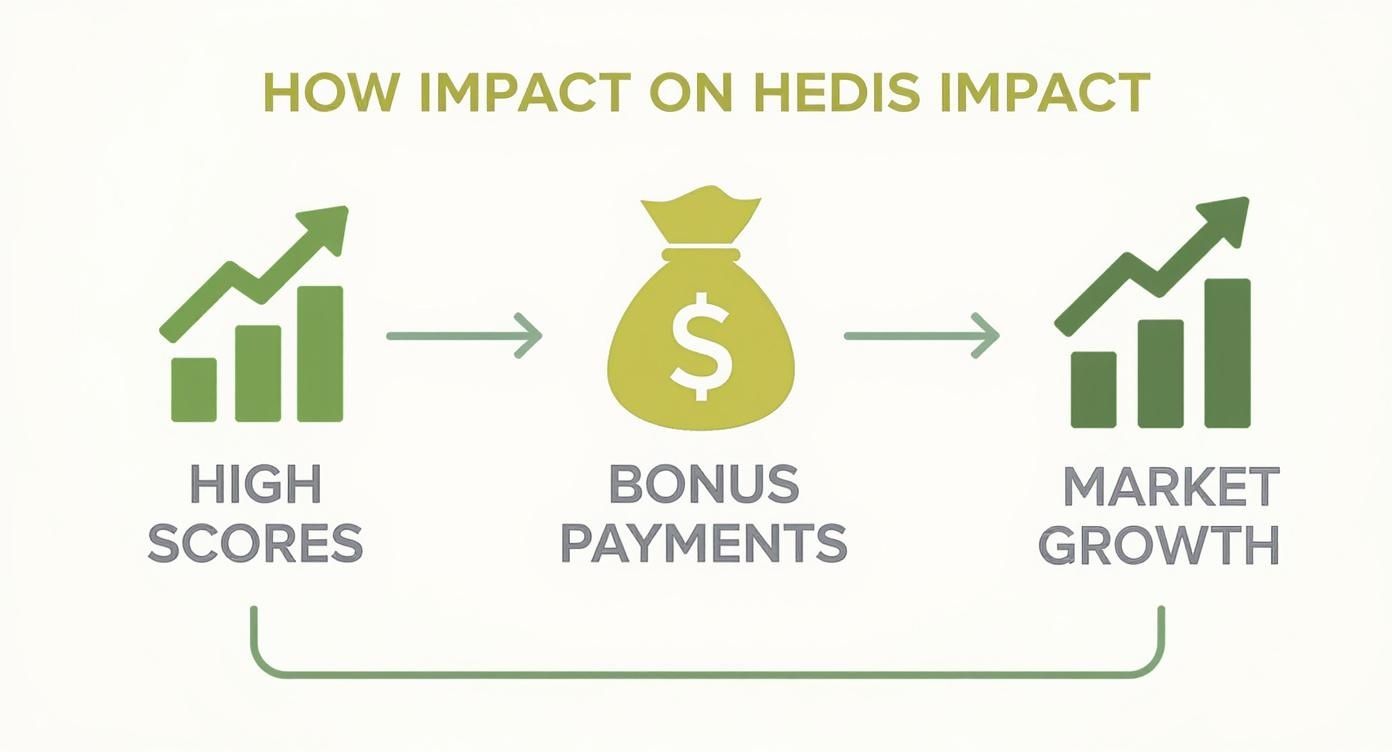 HOW IMPACT ON HEDIS IMPACT

$

HIGH SCORES

BONUS PAYMENTS

MARKET GROWTH