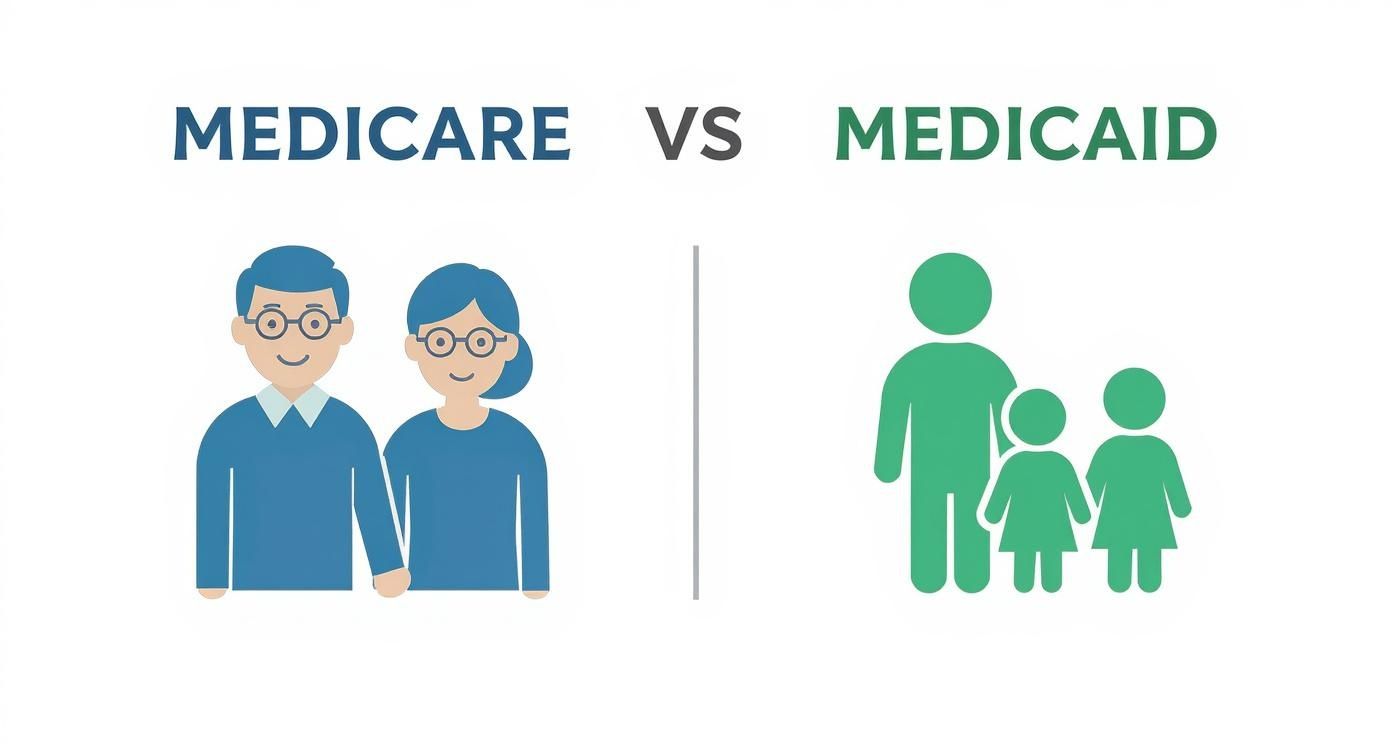 MEDICARE VS MEDICAID