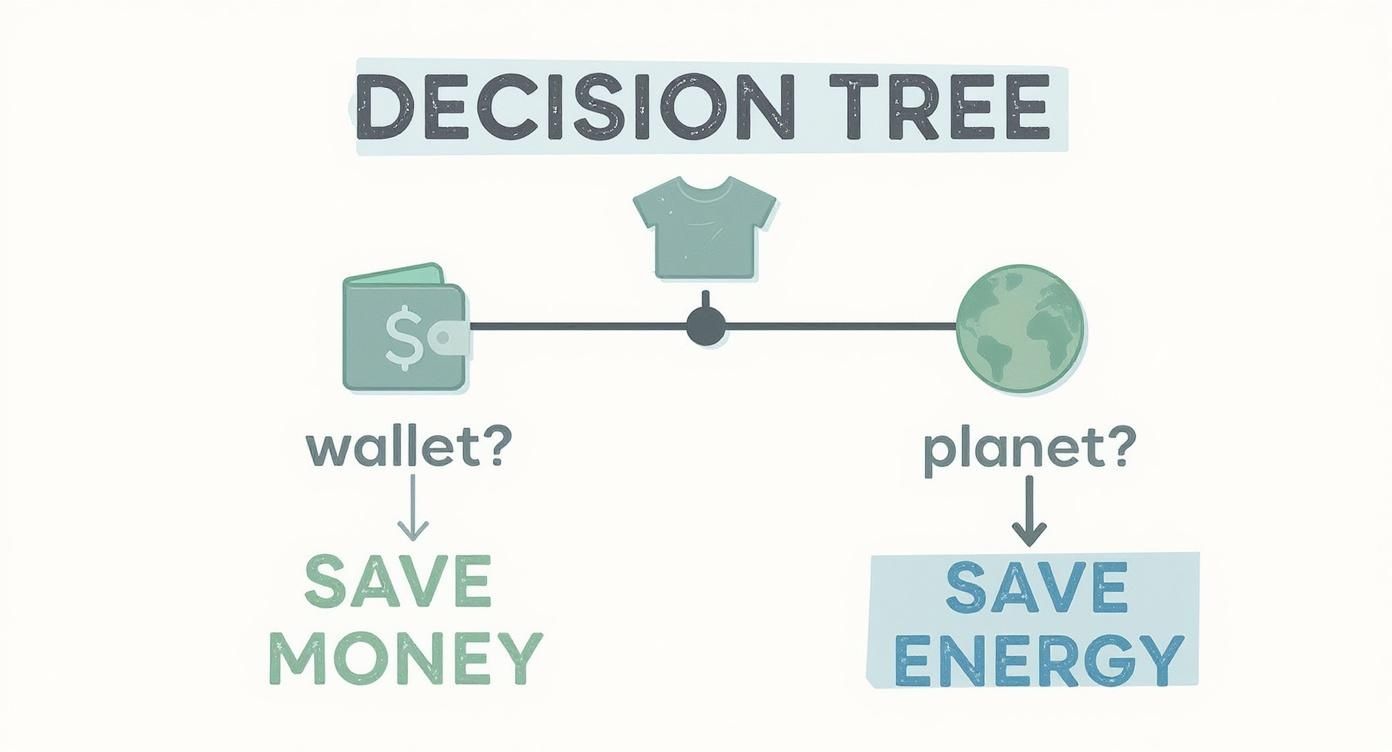 DECISION TREE

$

wallet?

SAVE MONEY

planet?

SAVE ENERGY