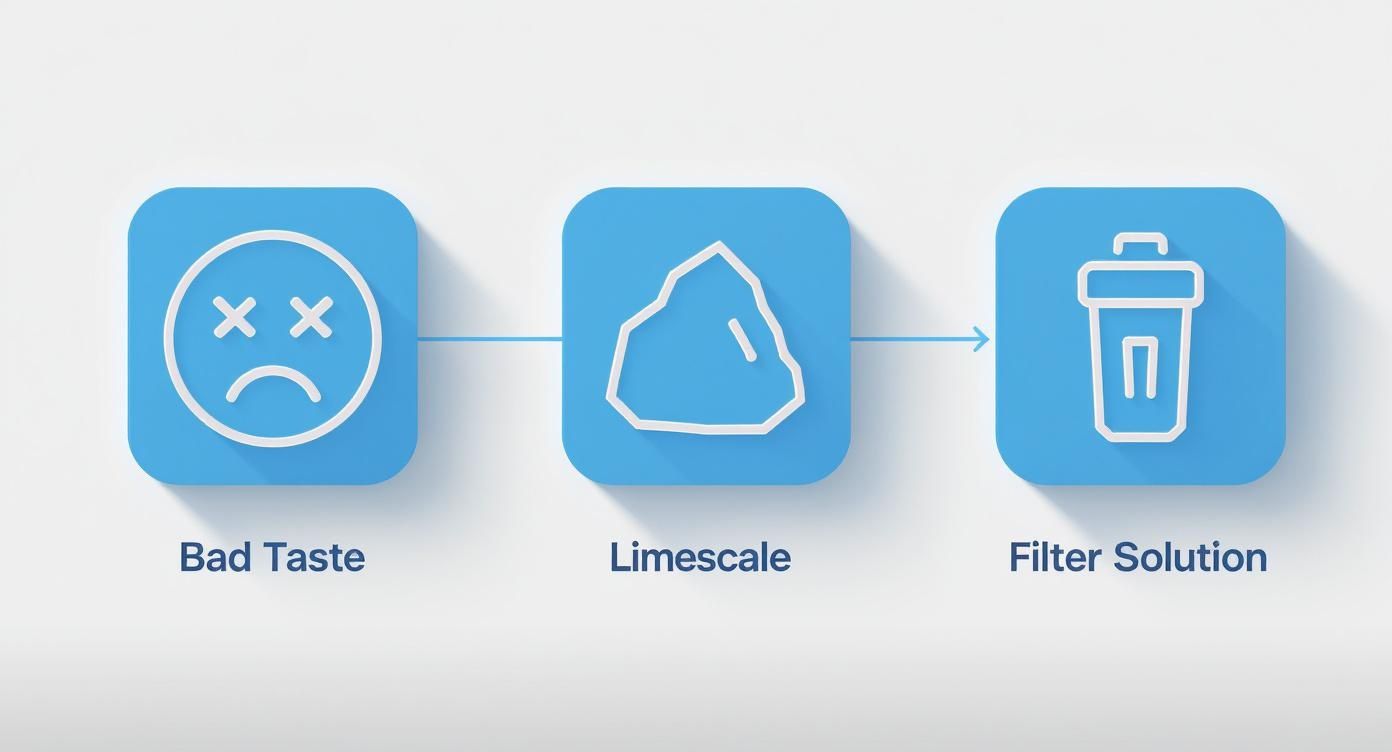 Bad Taste

Limescale

Filter Solution