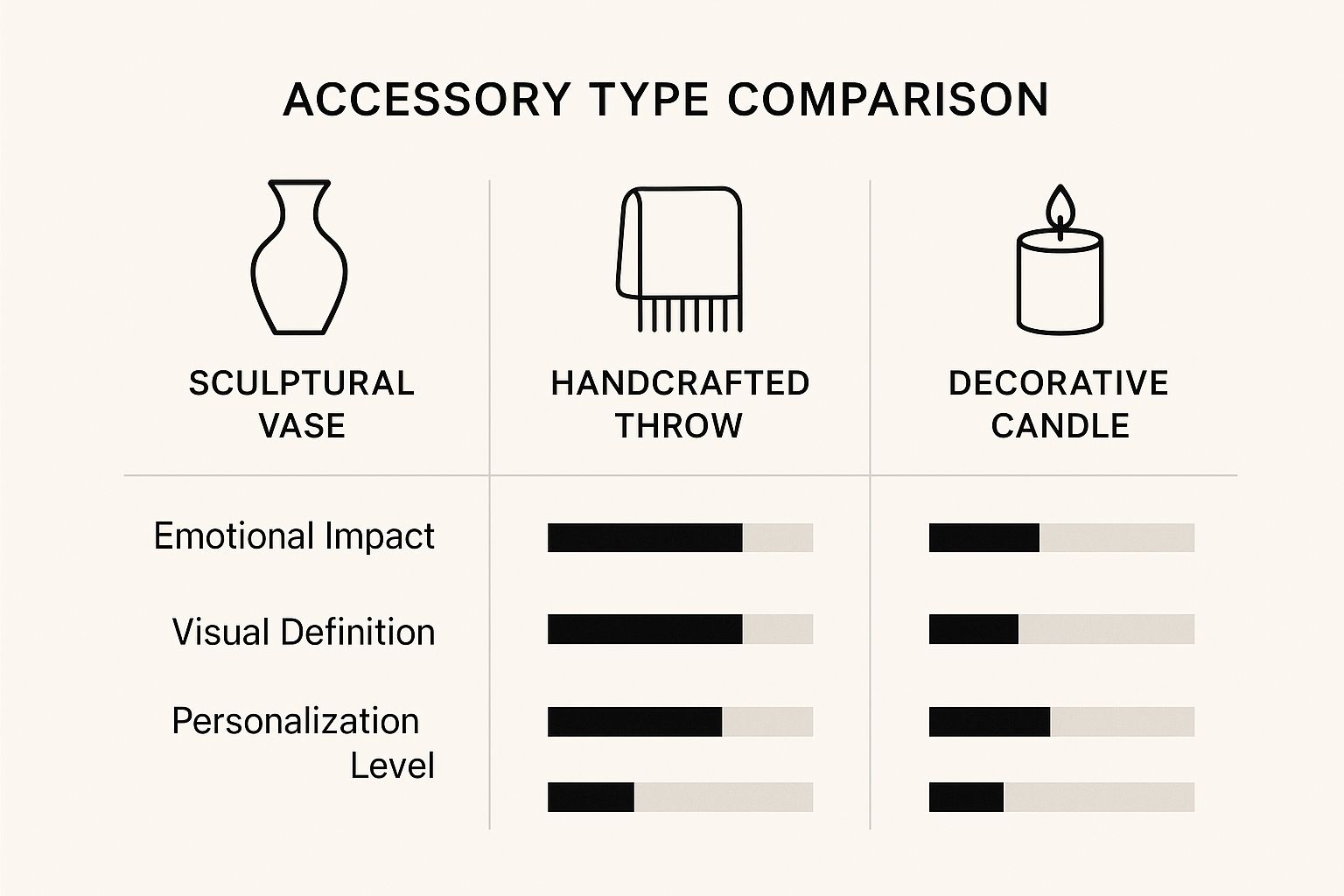 ACCESSORY TYPE COMPARISON

SCULPTURAL VASE

HANDCRAFTED THROW

DECORATIVE CANDLE

Emotional Impact

Visual Definition

Personalization Level