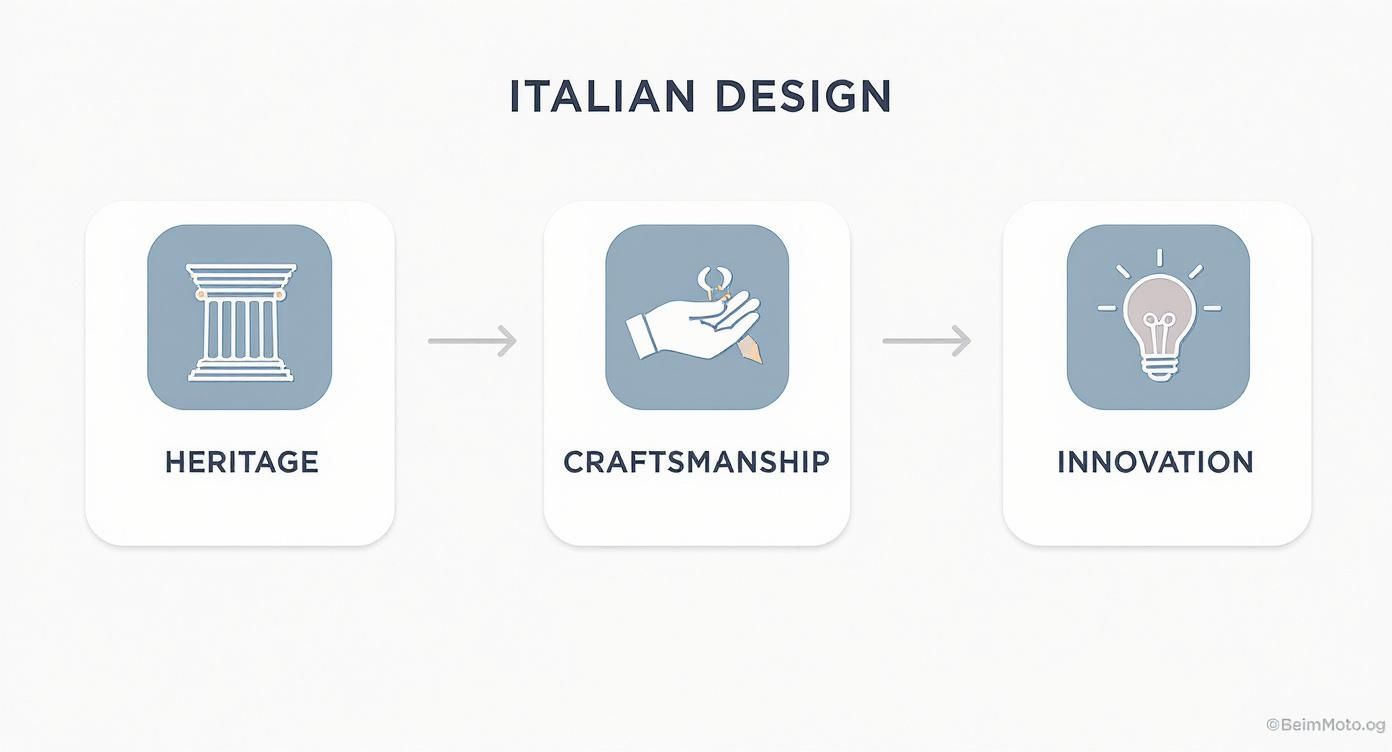 ITALIAN DESIGN

HERITAGE

CRAFTSMANSHIP

INNOVATION

©BeimMoto.og