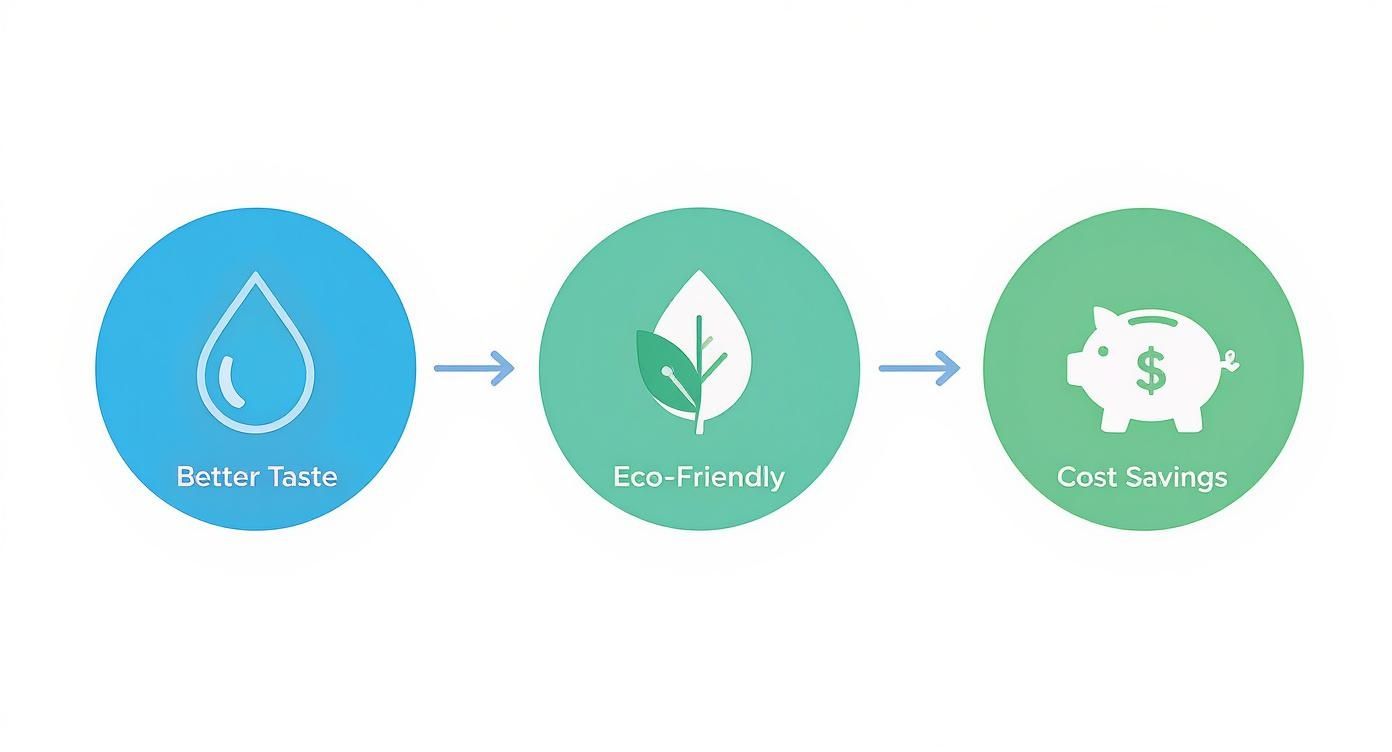 Better Taste

Eco-Friendly

$

Cost Savings