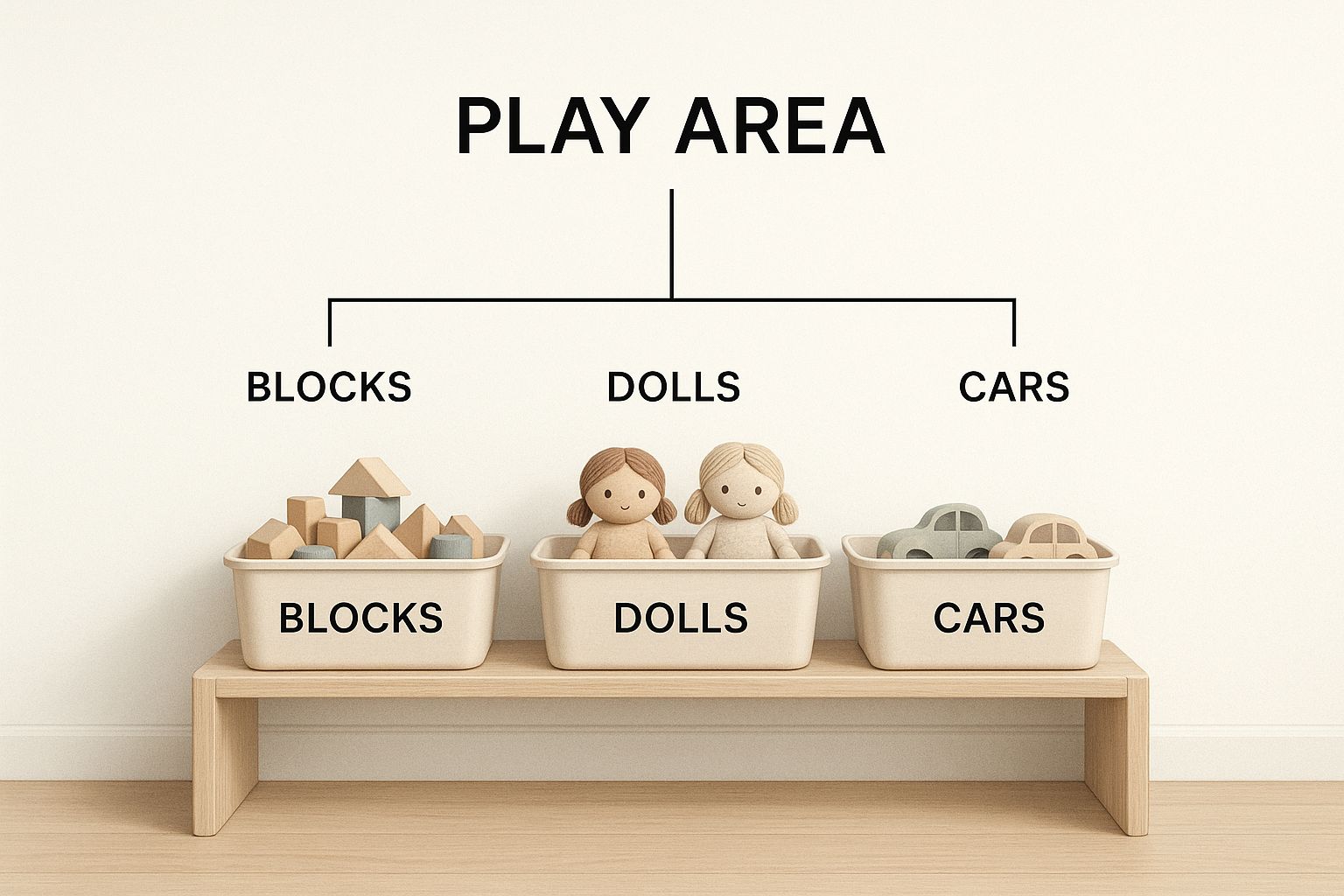 PLAY AREA

BLOCKS
DOLLS
CARS

BLOCKS
DOLLS
CARS