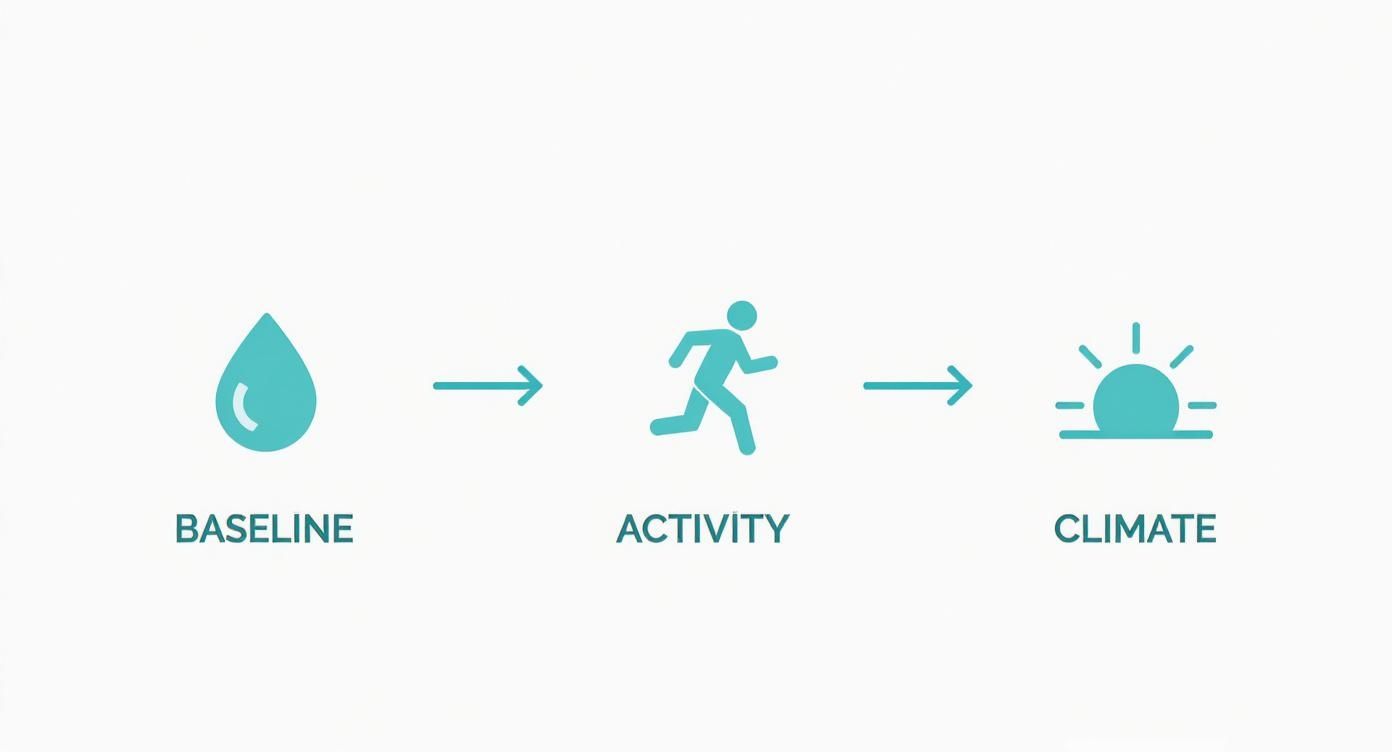 BASELINE

ACTIVITY

CLIMATE