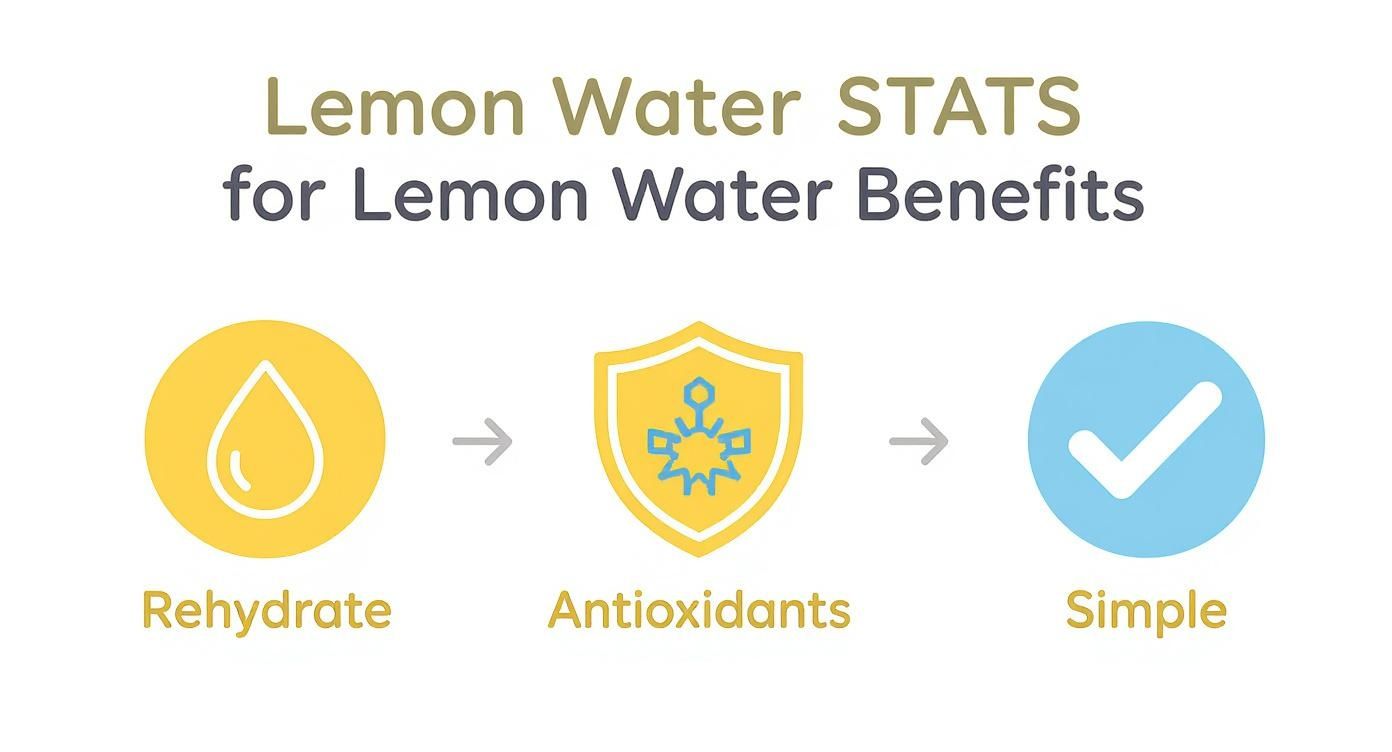 Lemon Water STATS
for Lemon Water Benefits

Rehydrate

Antioxidants

Simple