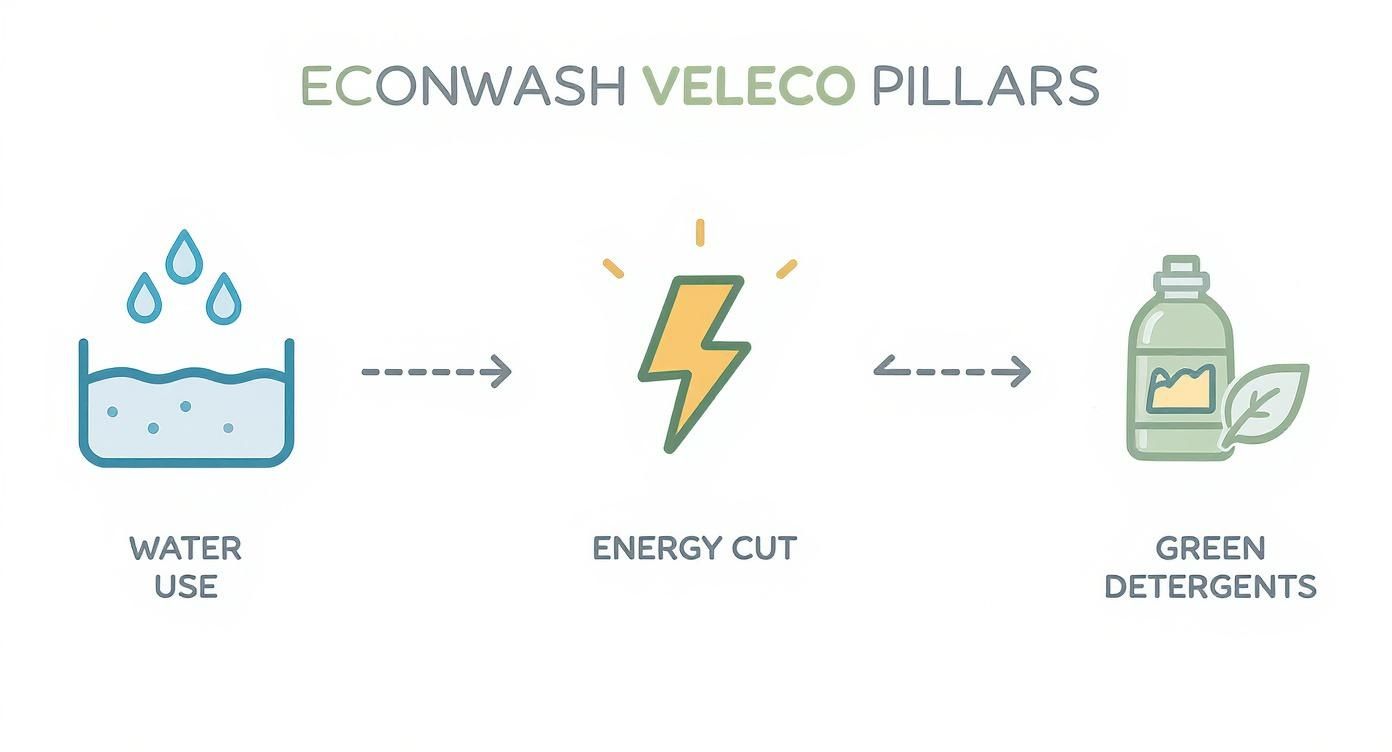 ECONWASH VELECO PILLARS

WATER USE

ENERGY CUT

GREEN DETERGENTS