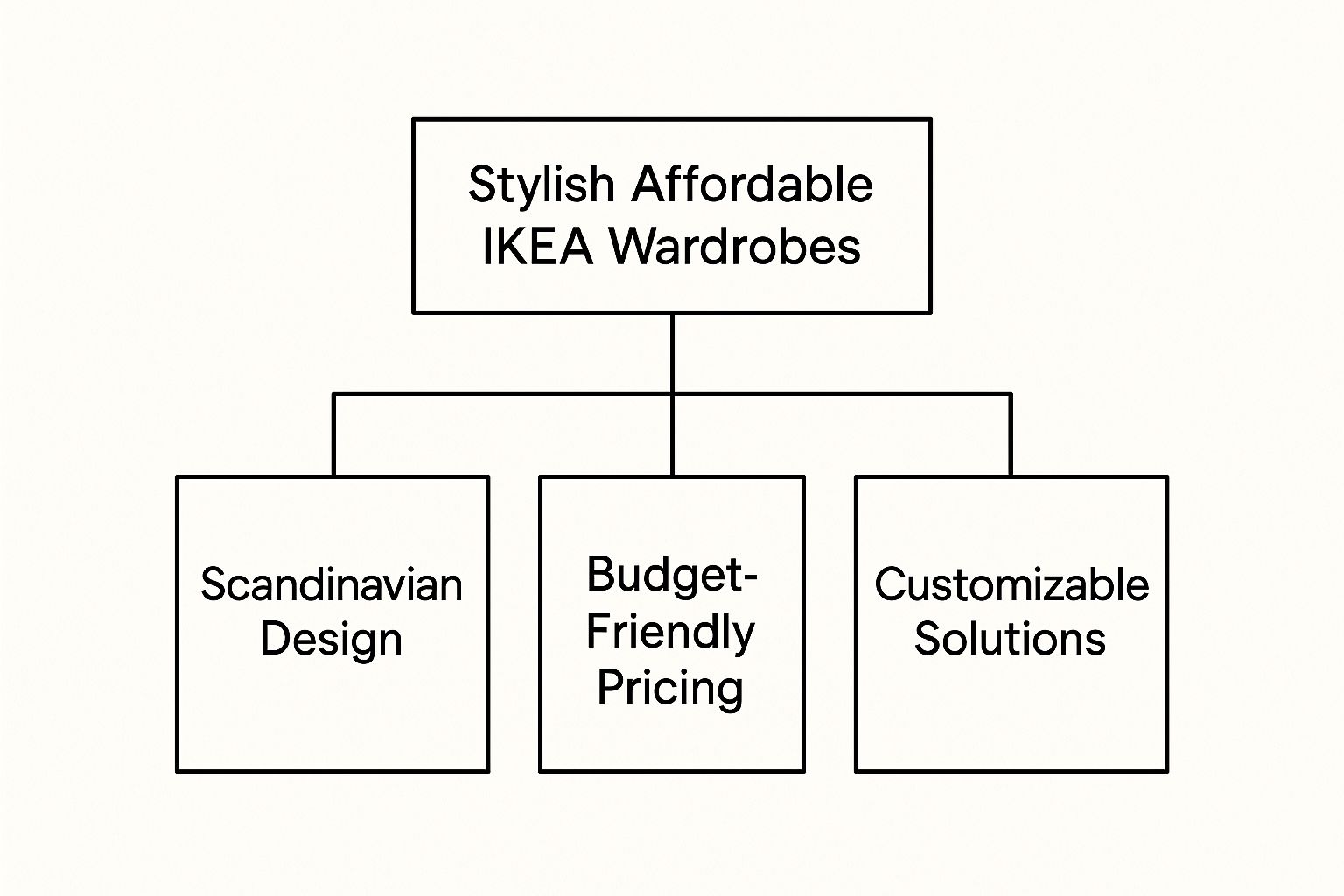 Stylish Affordable IKEA Wardrobes

Scandinavian Design

Budget-Friendly Pricing

Customizable Solutions