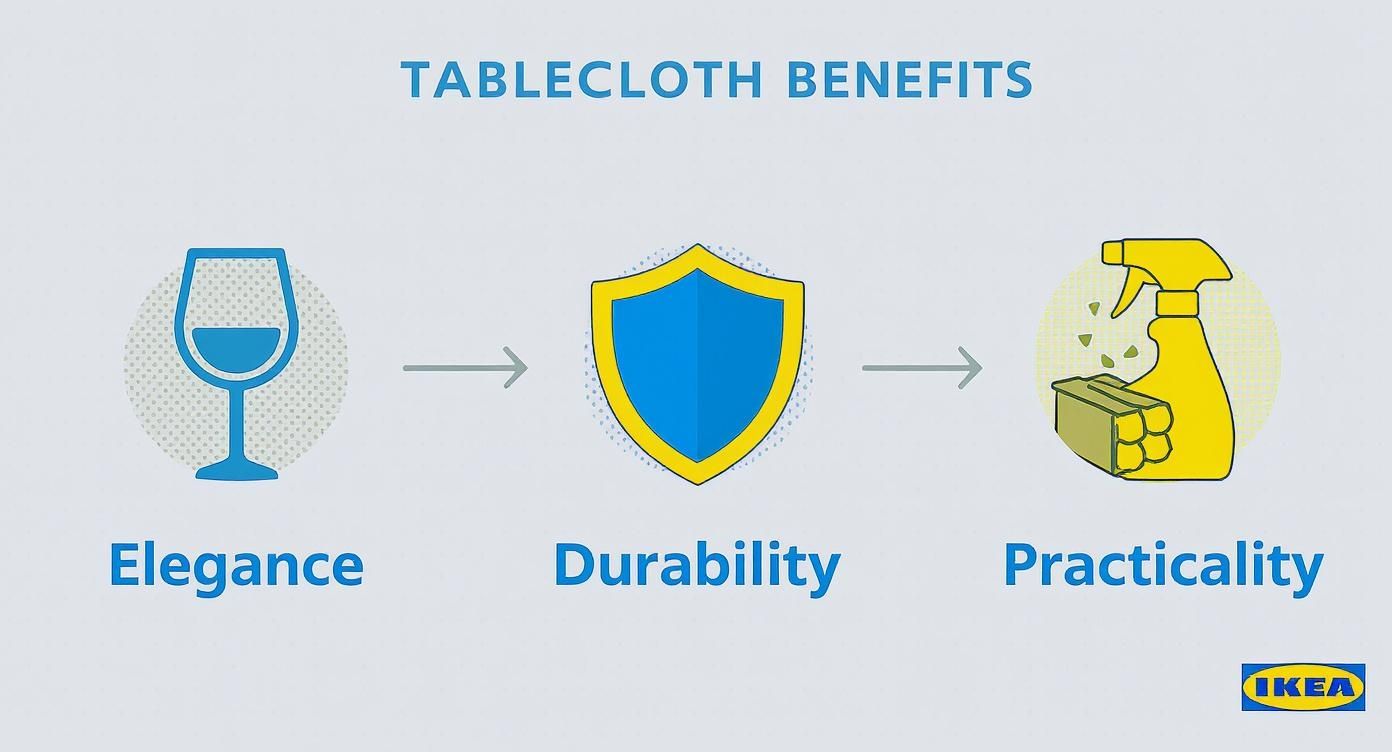 TABLECLOTH BENEFITS

Elegance

Durability

Practicality

IKEA