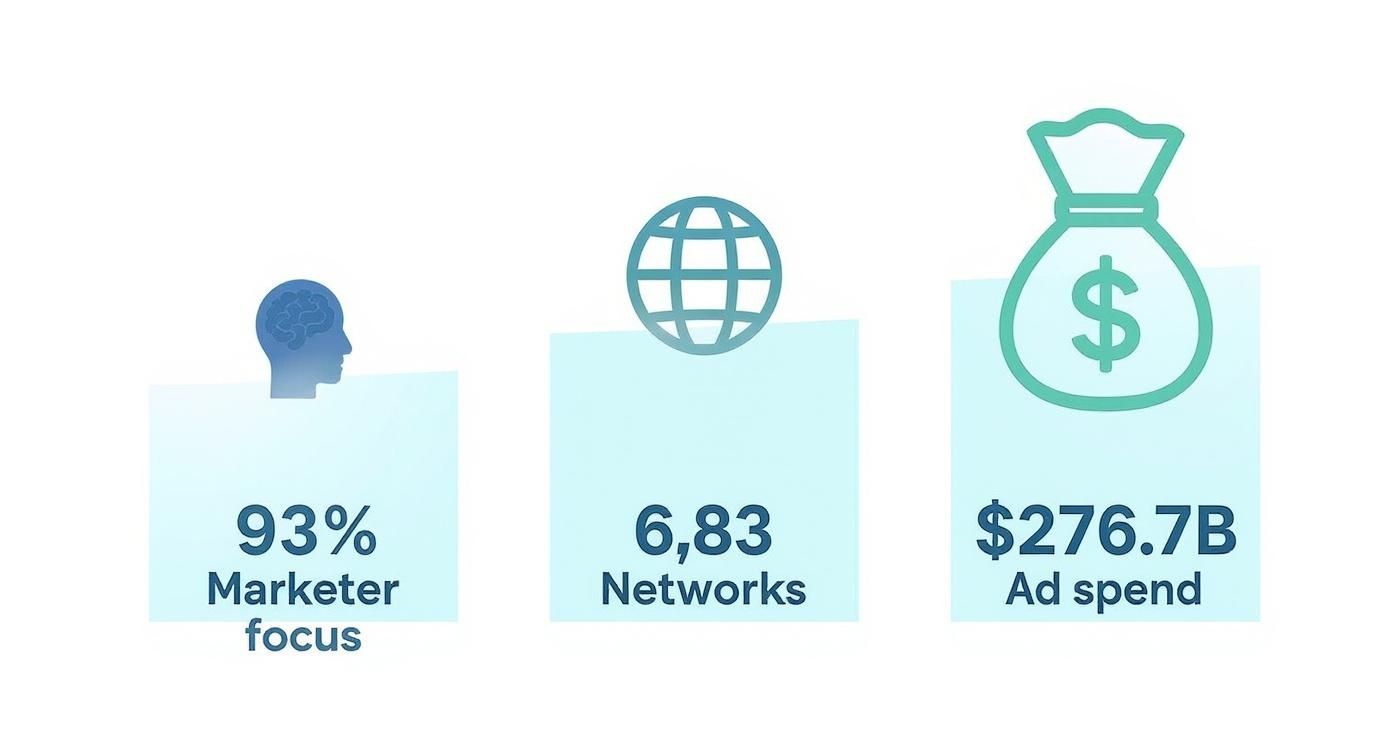 93%
Marketer focus

6,83
Networks

$276.7B
Ad spend