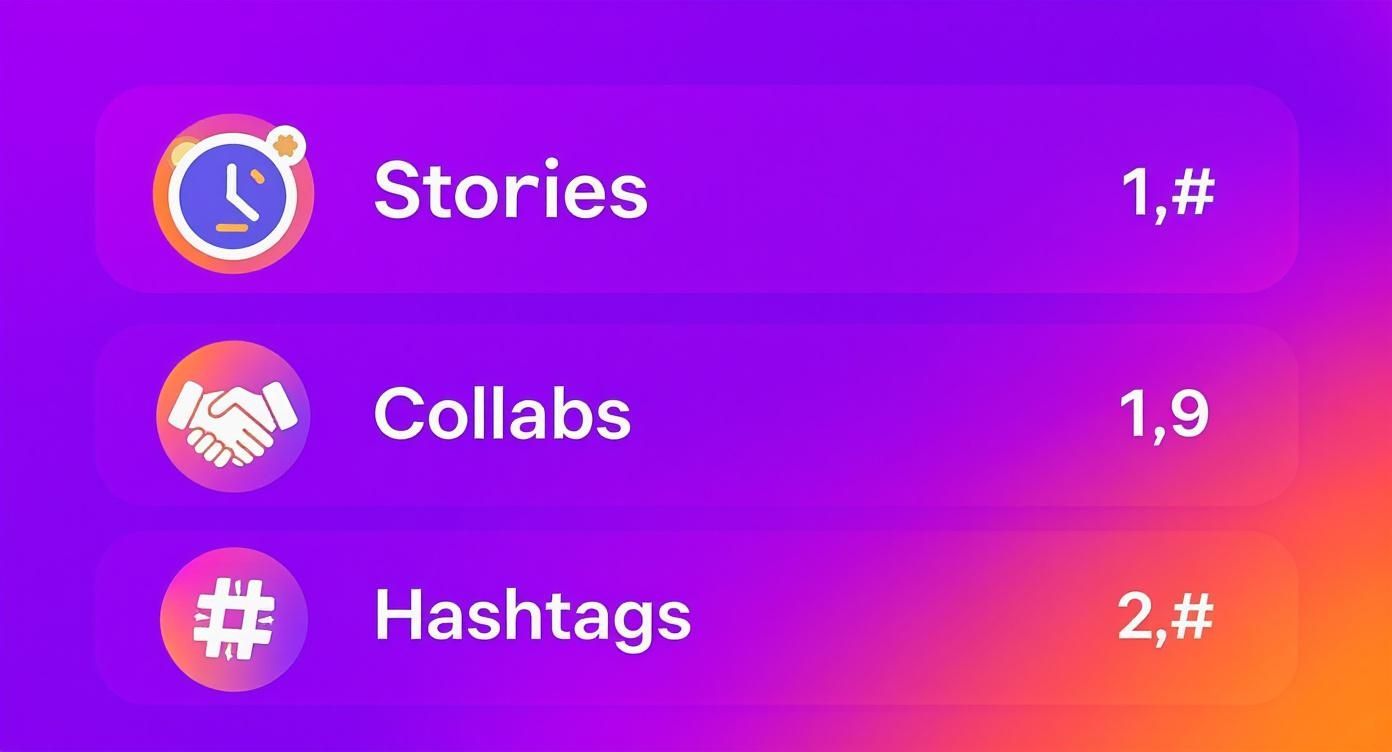 Stories 1,#

Collabs 1,9

Hashtags 2,#