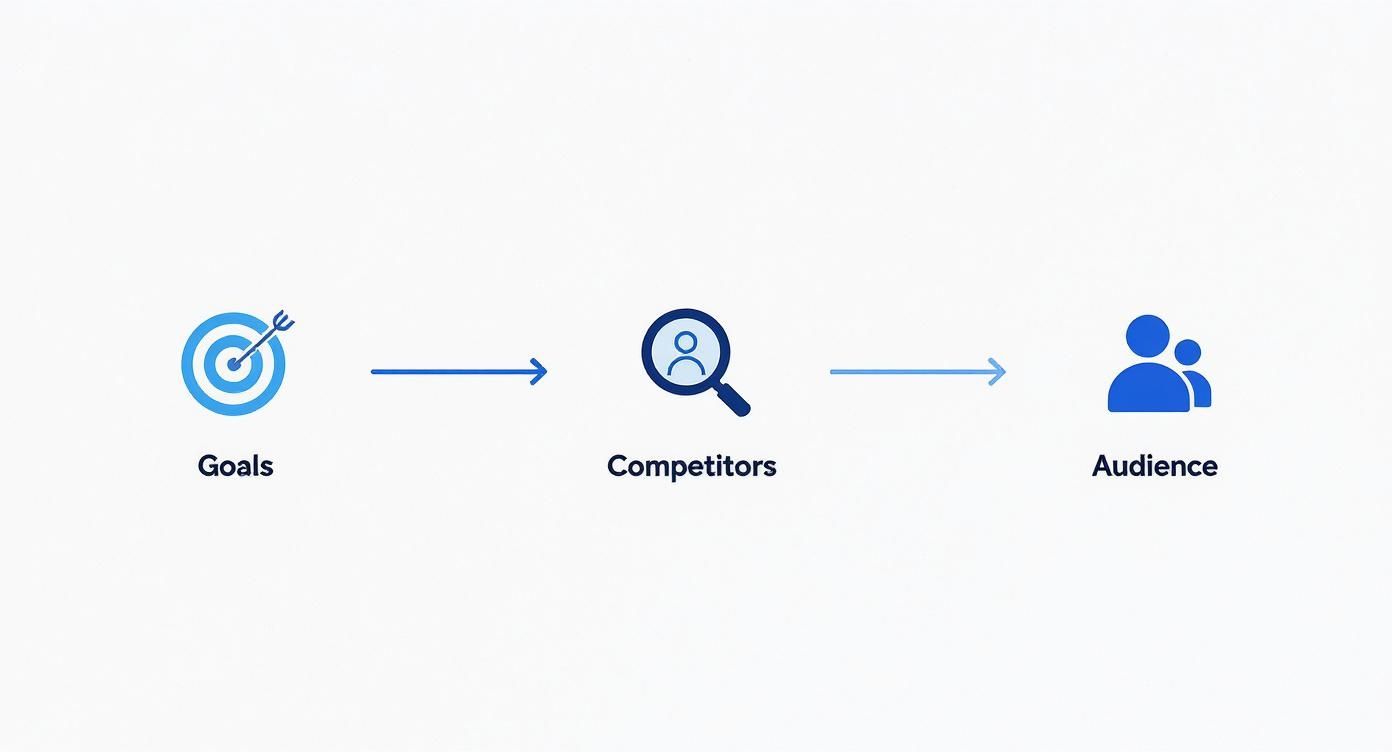 Goals

Competitors

Audience