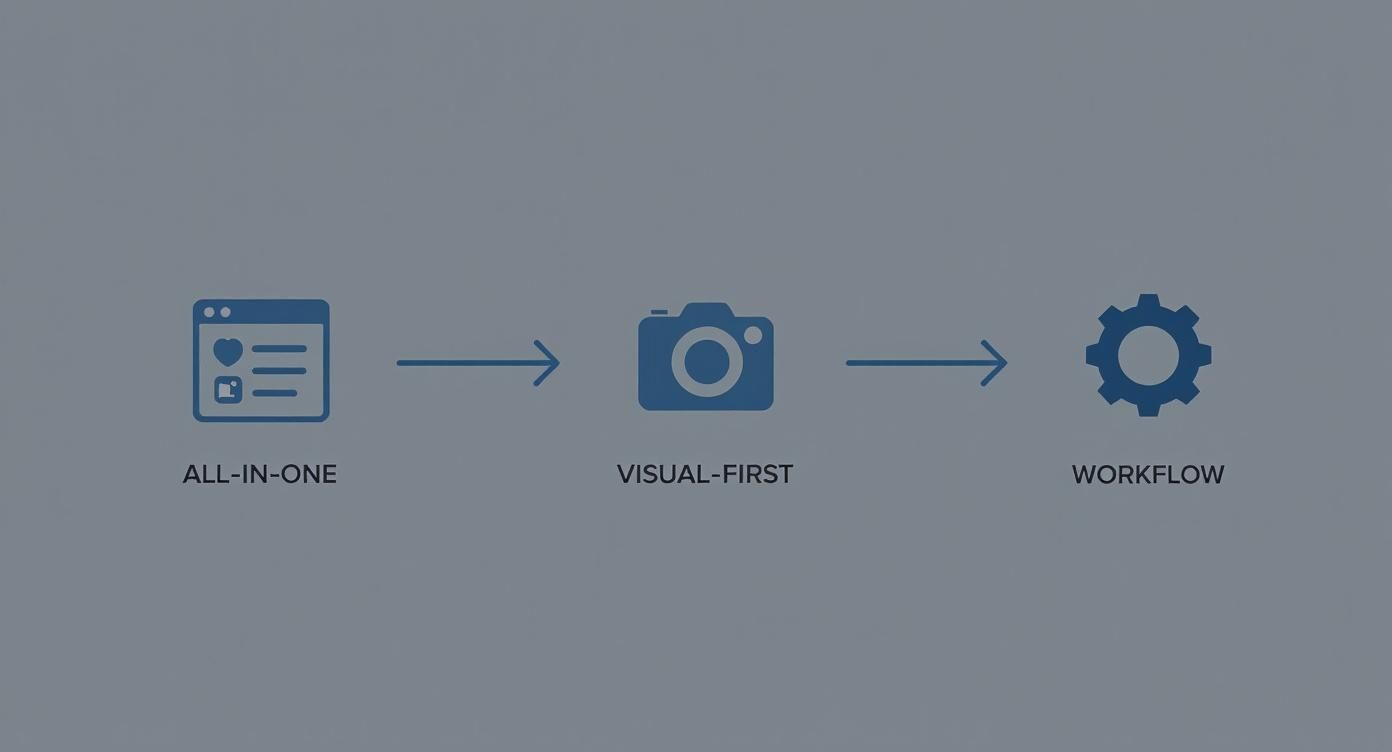 ALL-IN-ONE

VISUAL-FIRST

WORKFLOW