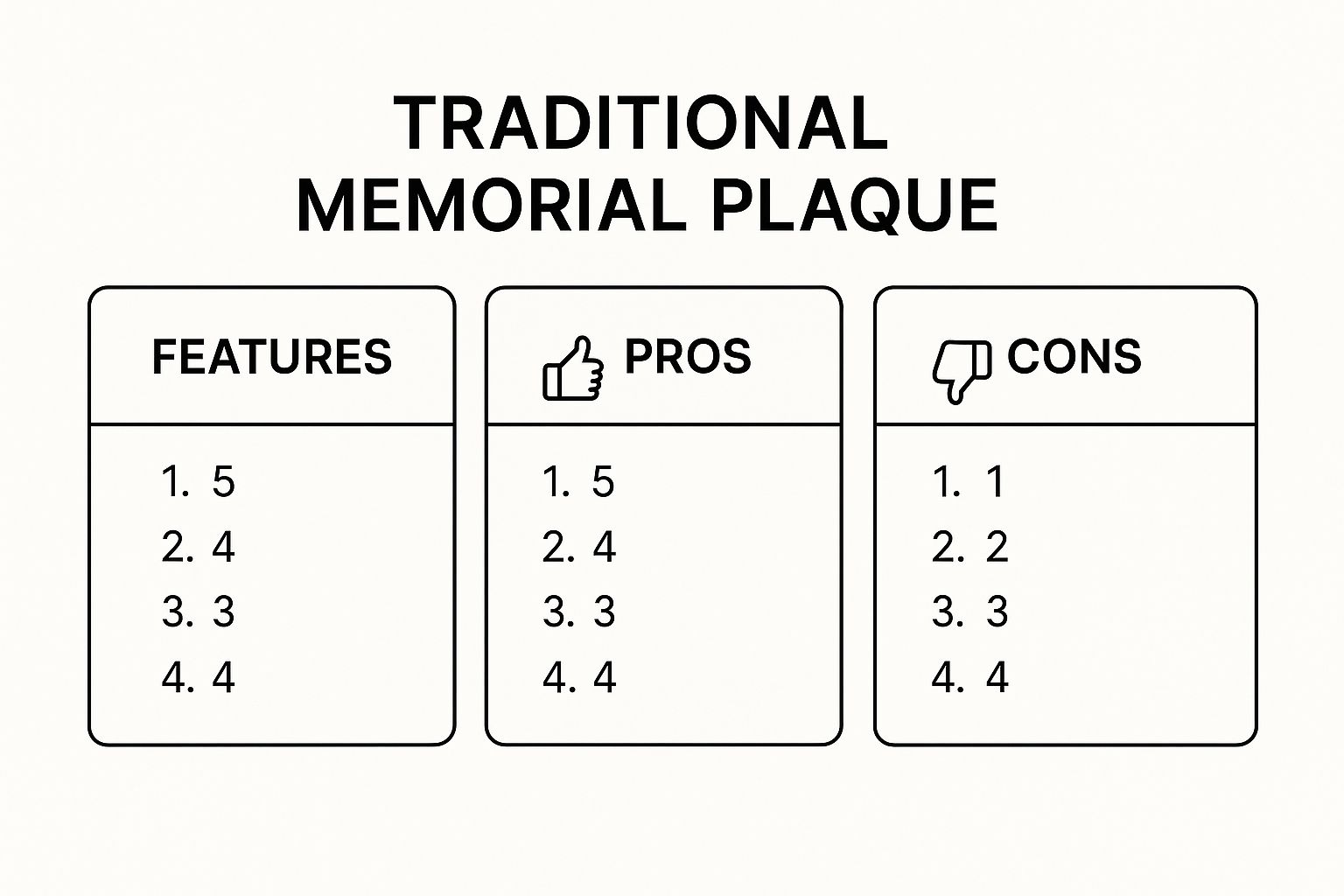 TRADITIONAL MEMORIAL PLAQUE

FEATURES

1. 5
2. 4
3. 3
4. 4

PROS

1. 5
2. 4
3. 3
4. 4

CONS

1. 1
2. 2
3. 3
4. 4