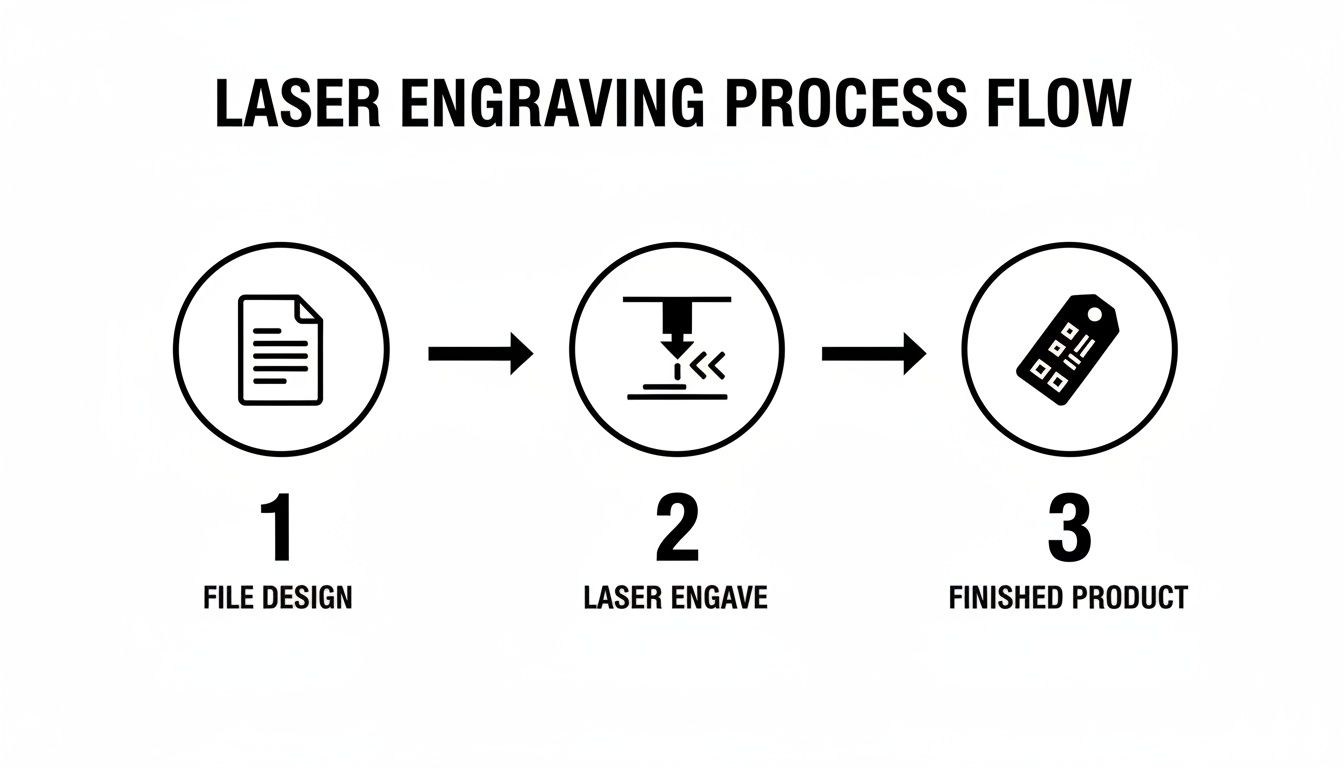 LASER ENGRAVING PROCESS FLOW

1
FILE DESIGN

2
LASER ENGAVE

3
FINISHED PRODUCT