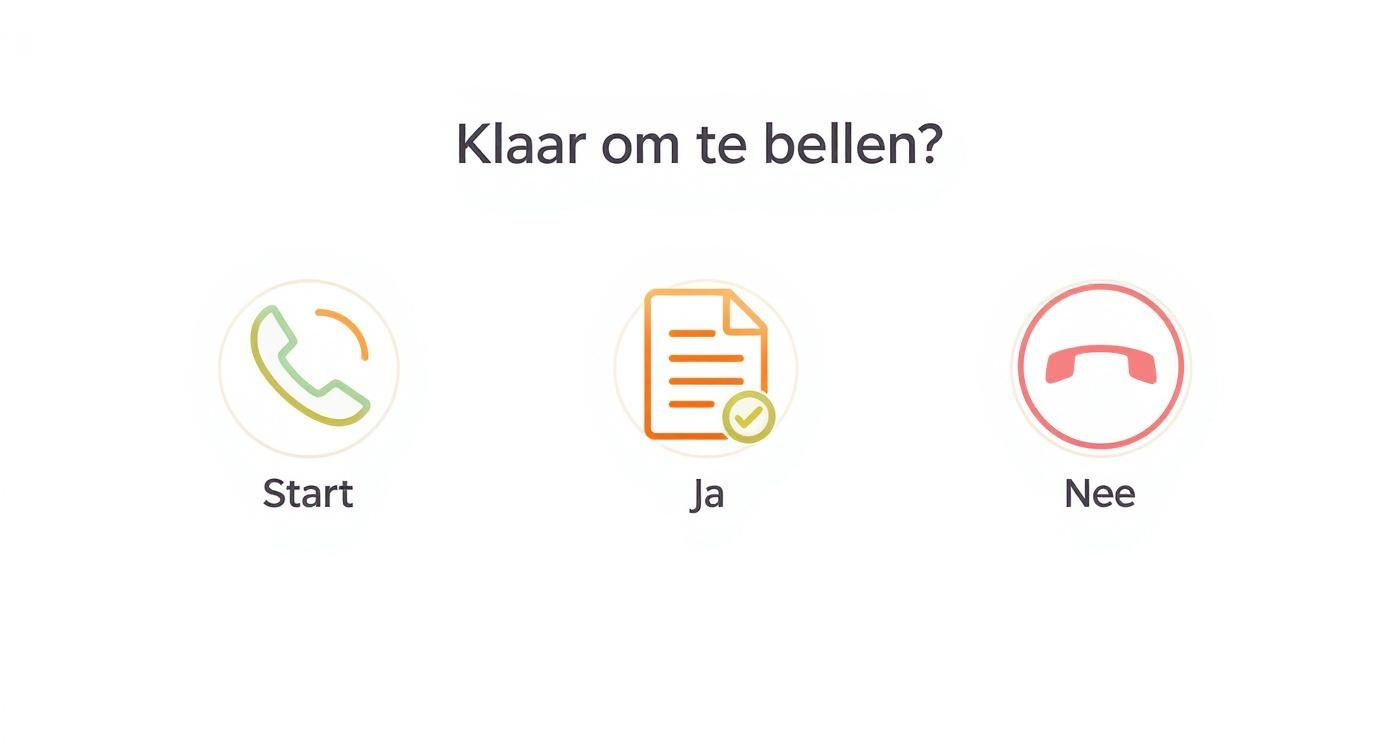 Klaar om te bellen?

Start

Ja

Nee