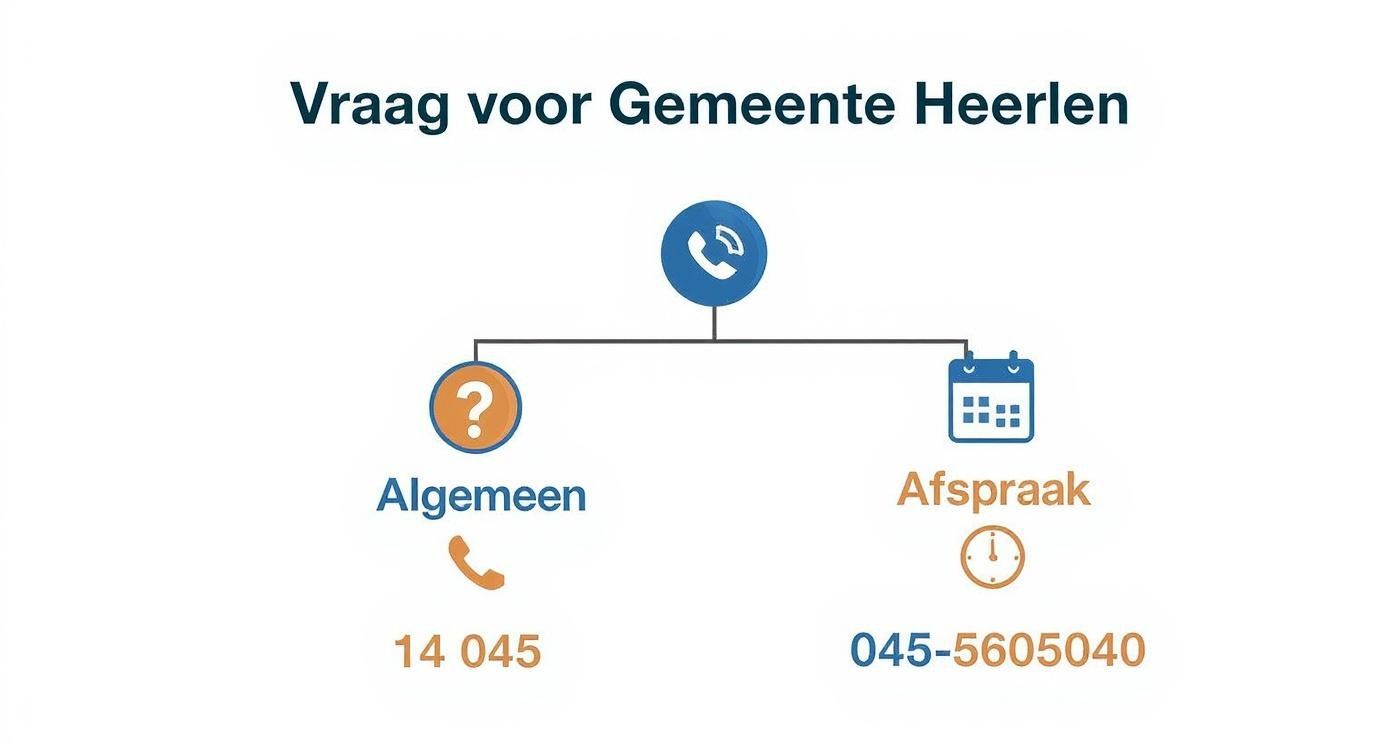 Vraag voor Gemeente Heerlen

Algemeen

14 045

Afspraak

045-5605040