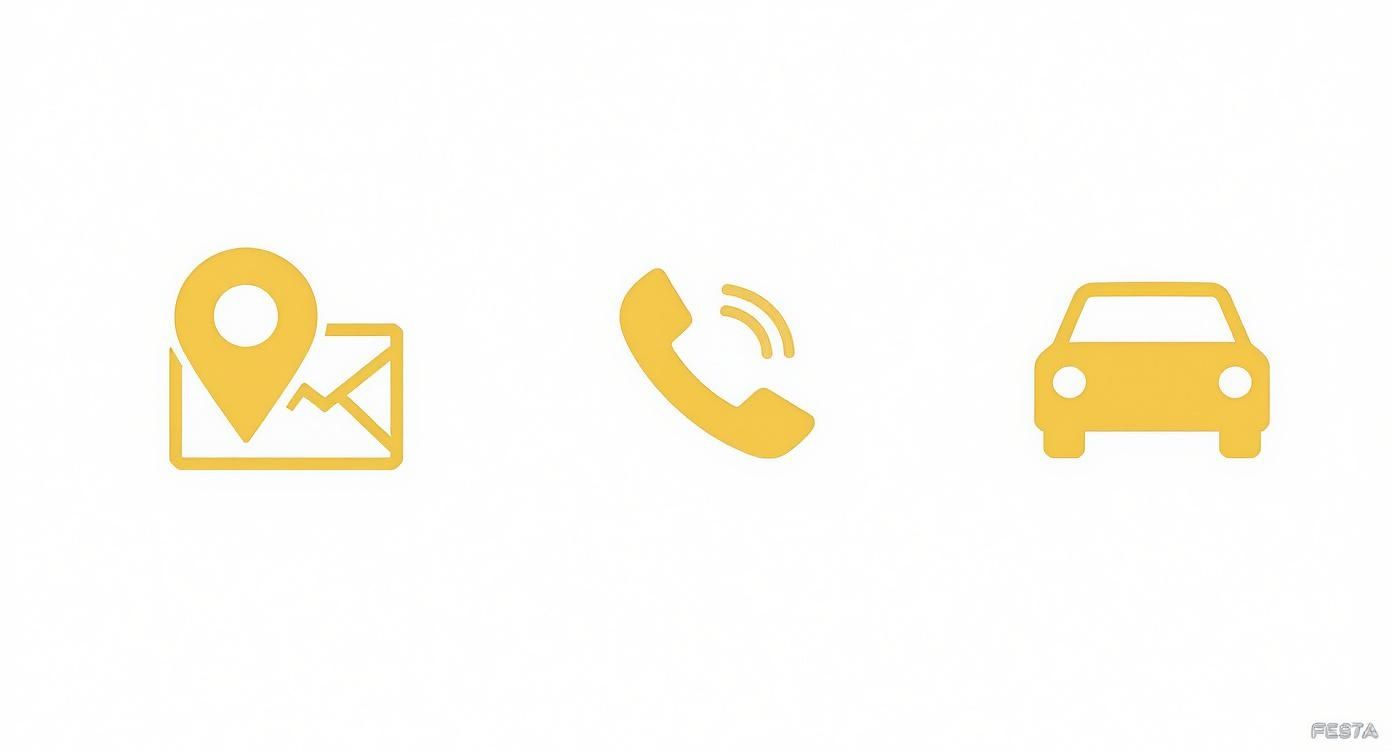 FESTA