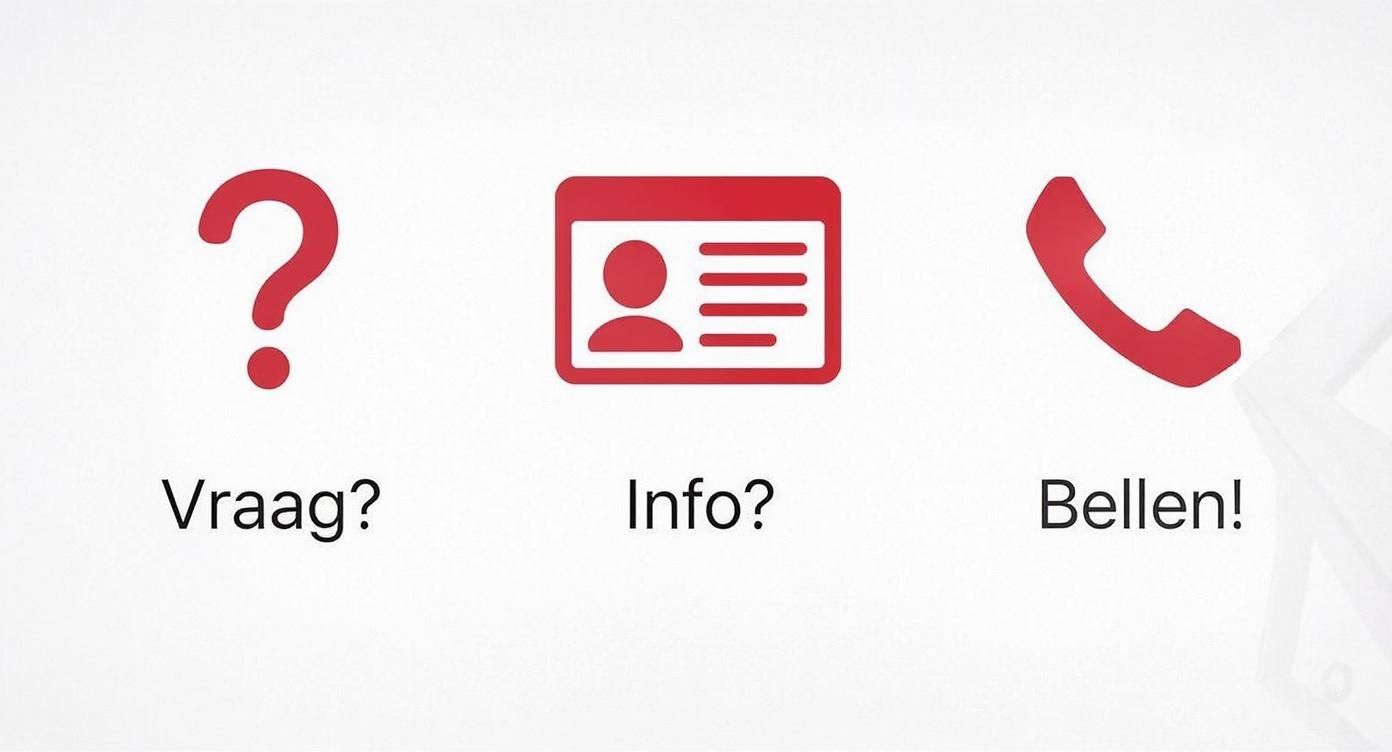 Vraag?

Info?

Bellen!