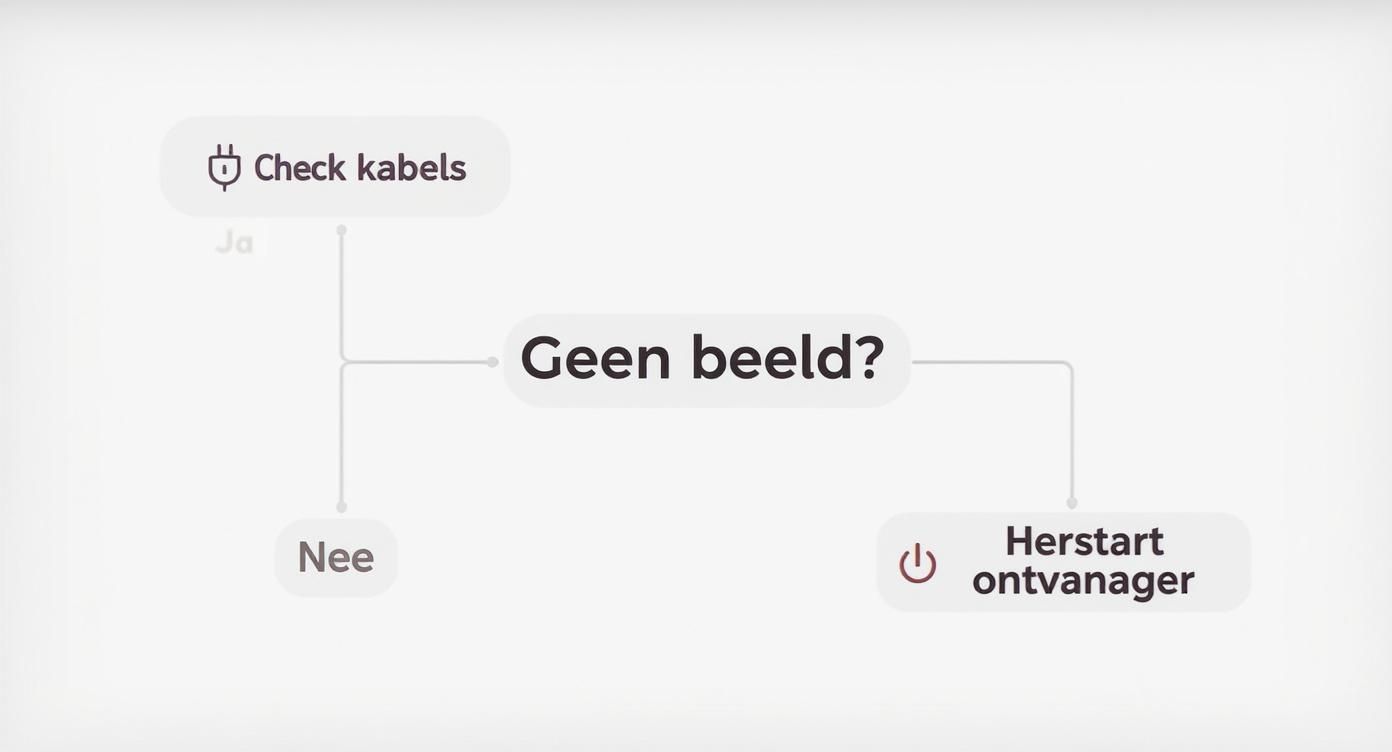 Check kabels

Ja

Geen beeld?

Nee

Herstart ontvanager