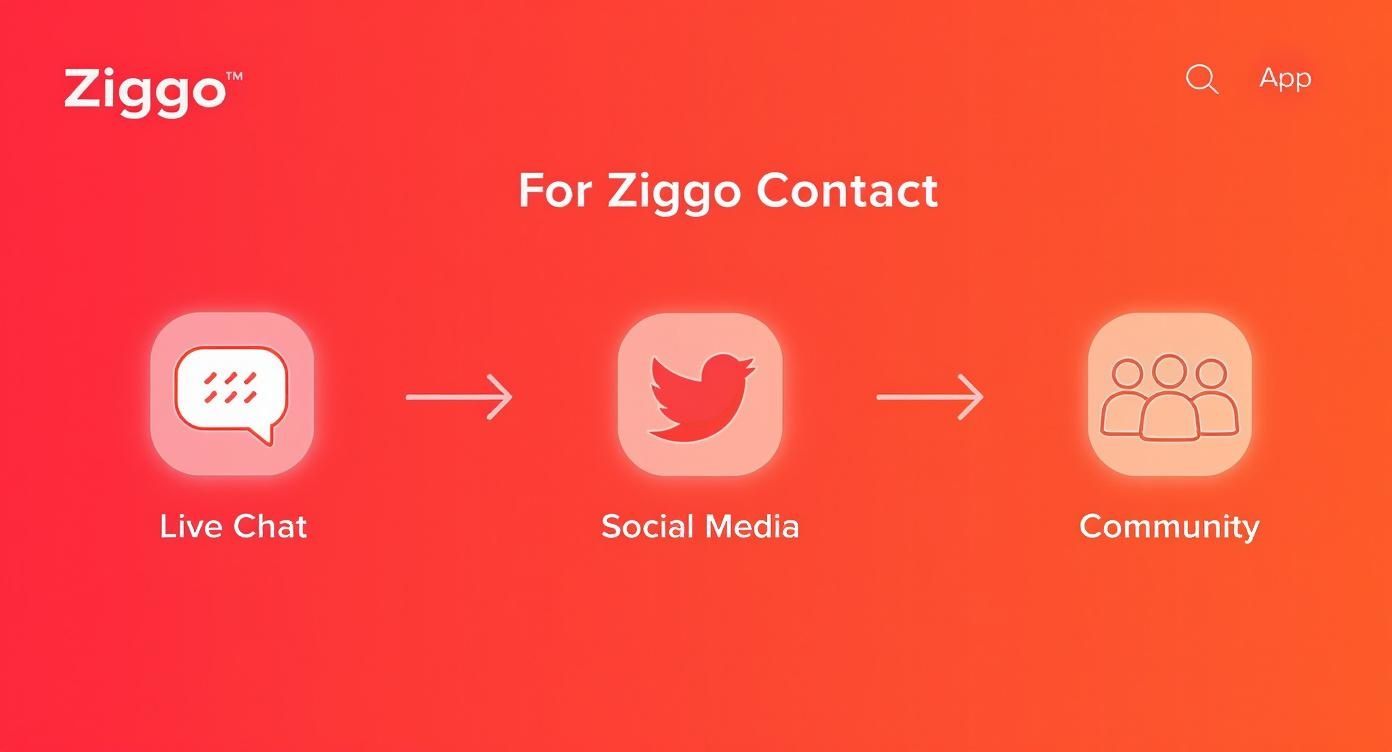 Ziggo™

App

For Ziggo Contact

Live Chat

Social Media

Community