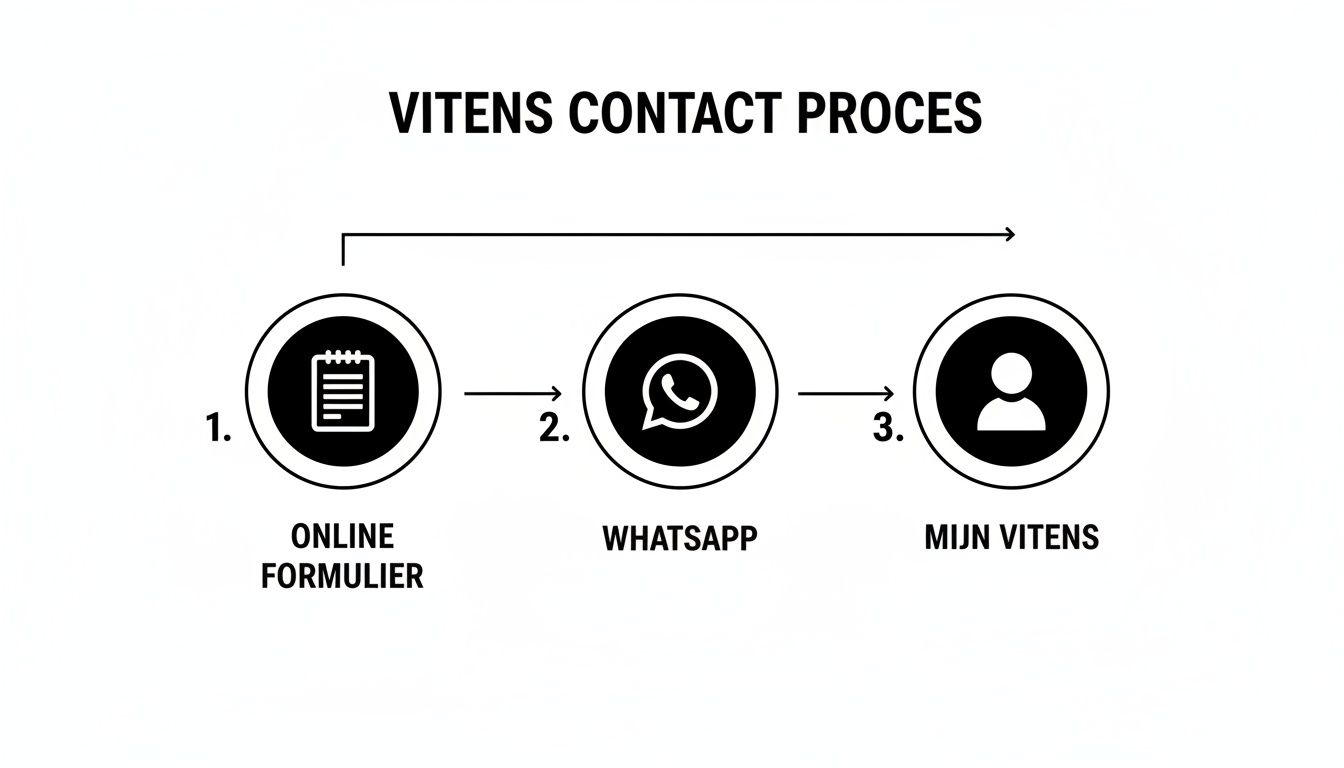 VITENS CONTACT PROCES

1.

ONLINE FORMULIER

2.

WHATSAPP

3.

MIJN VITENS