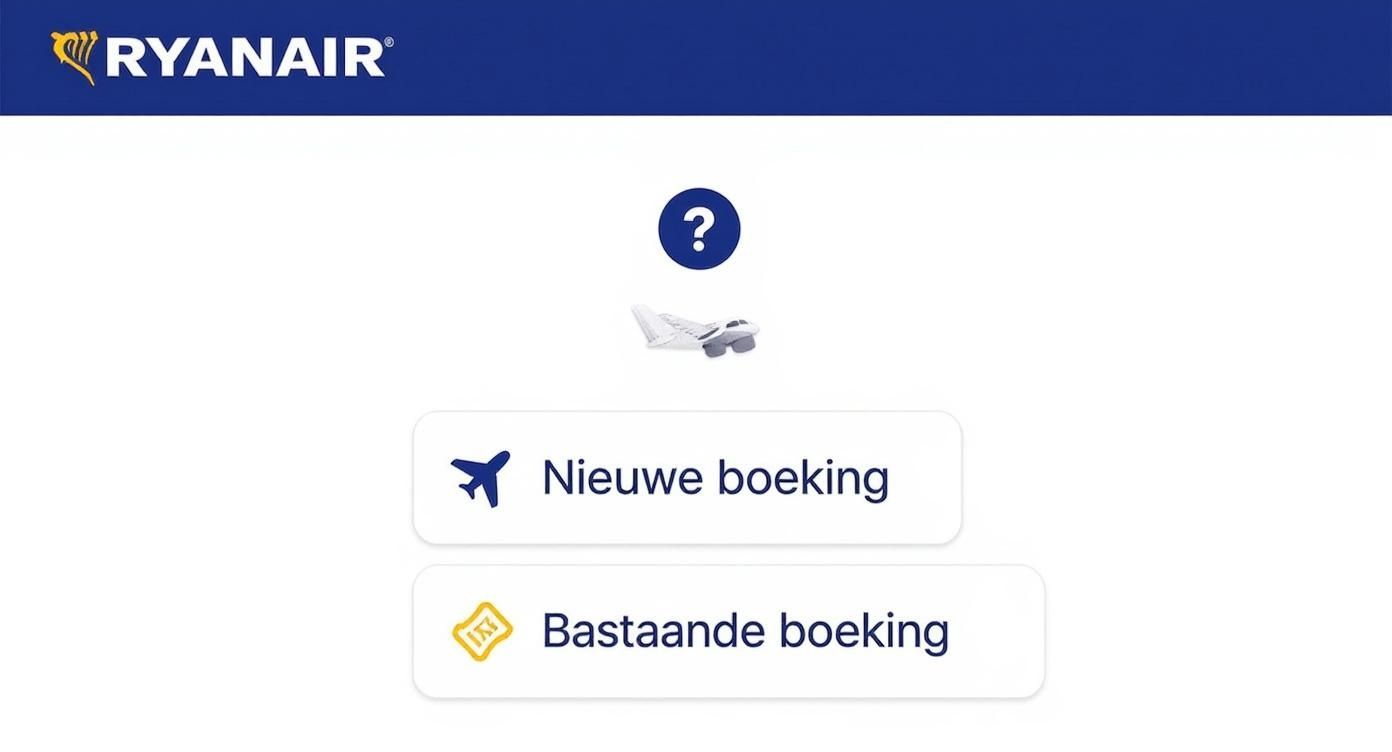 RYANAIR®

?

Nieuwe boeking

Bastaande boeking