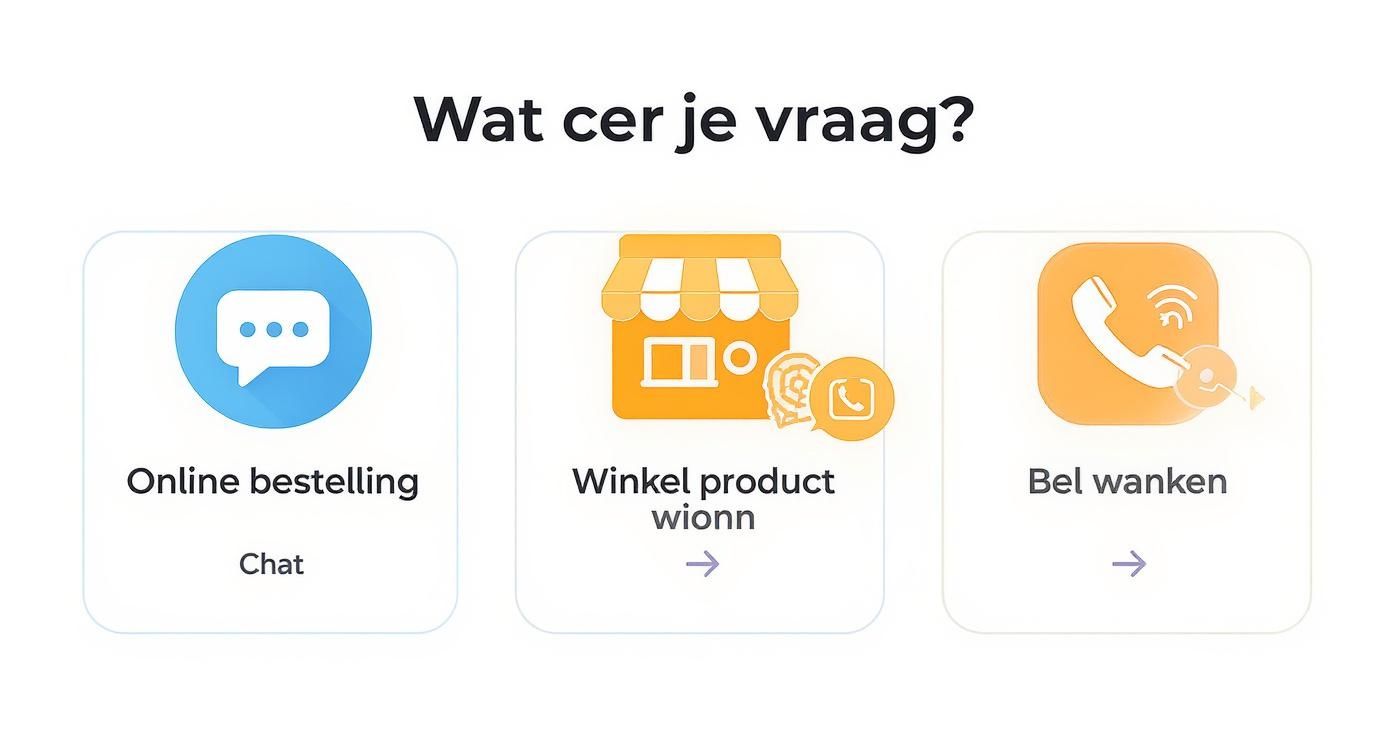 Wat cer je vraag?

Online bestelling

Chat

Winkel product wionn

→

Bel wanken

→