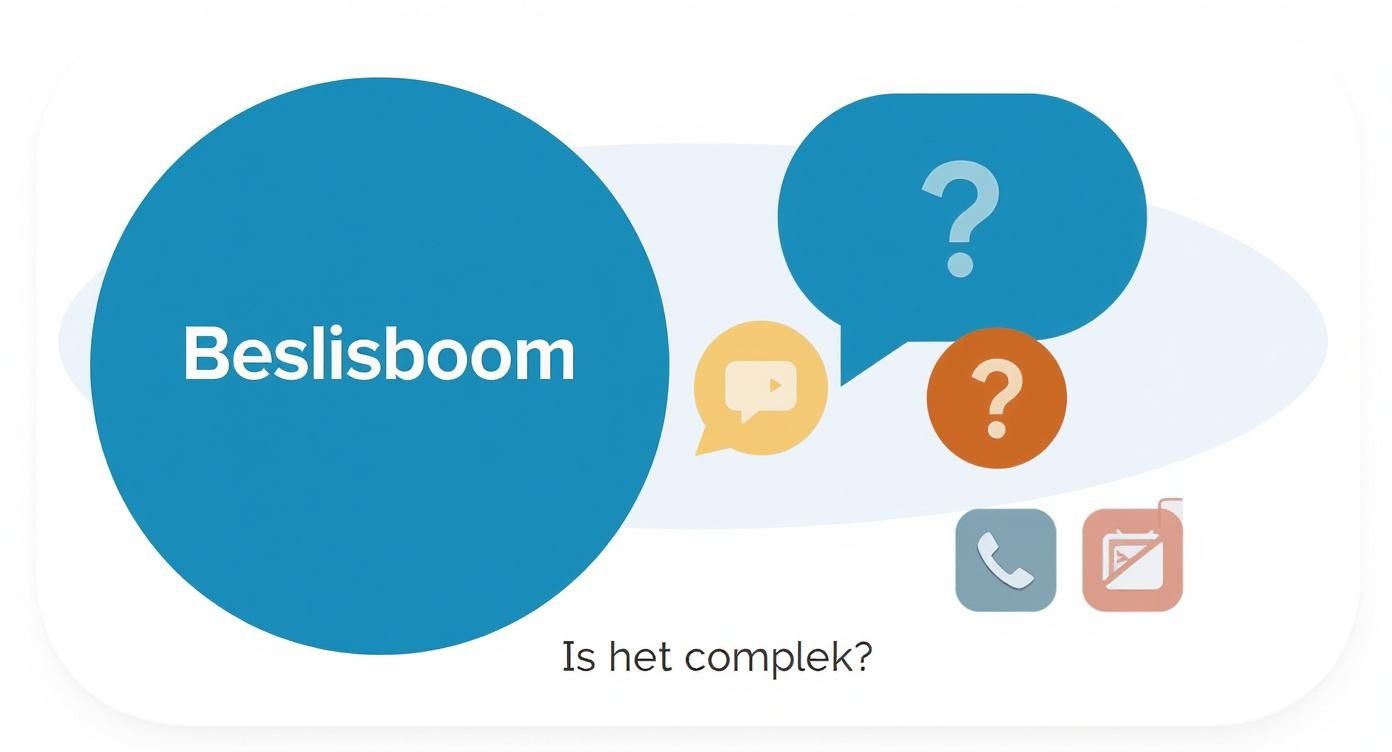 Beslisboom

?

?

Is het complek?