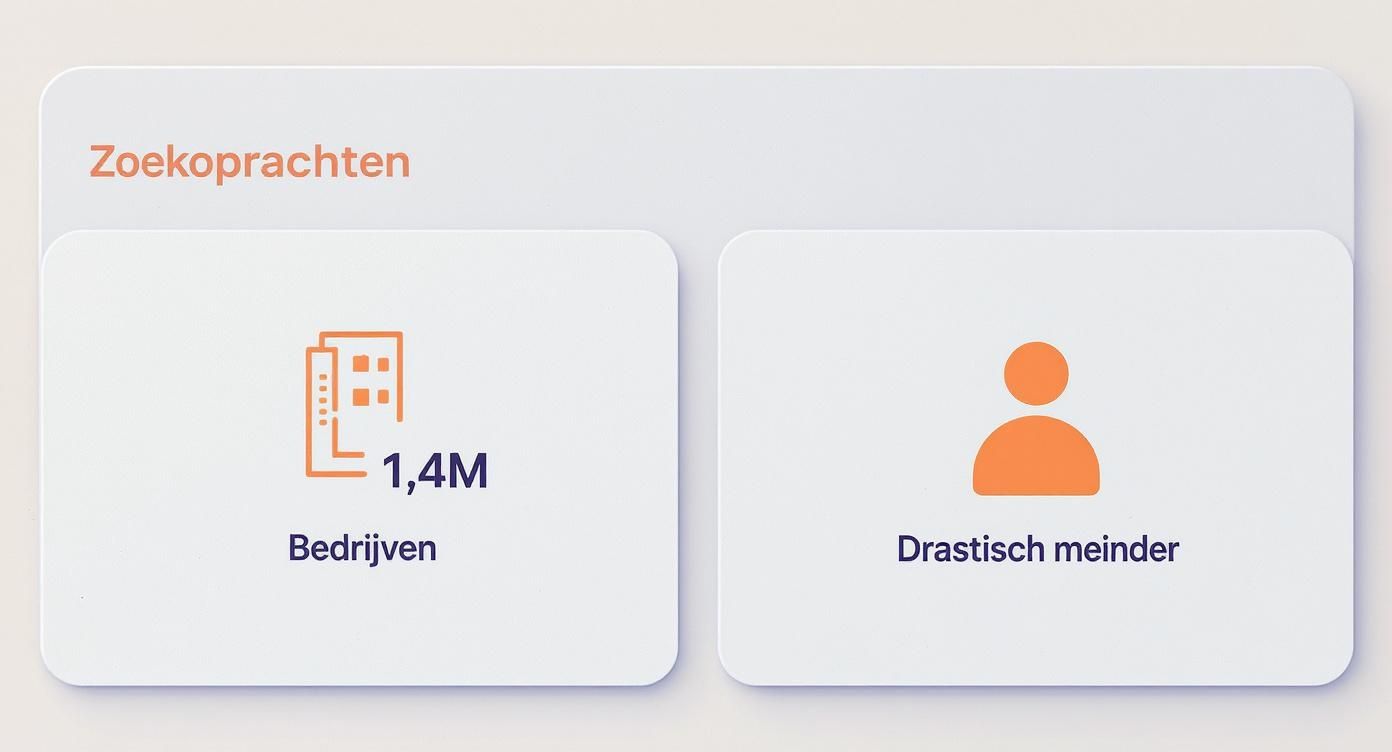 Zoekoprachten

1,4M

Bedrijven

Drastisch meinder