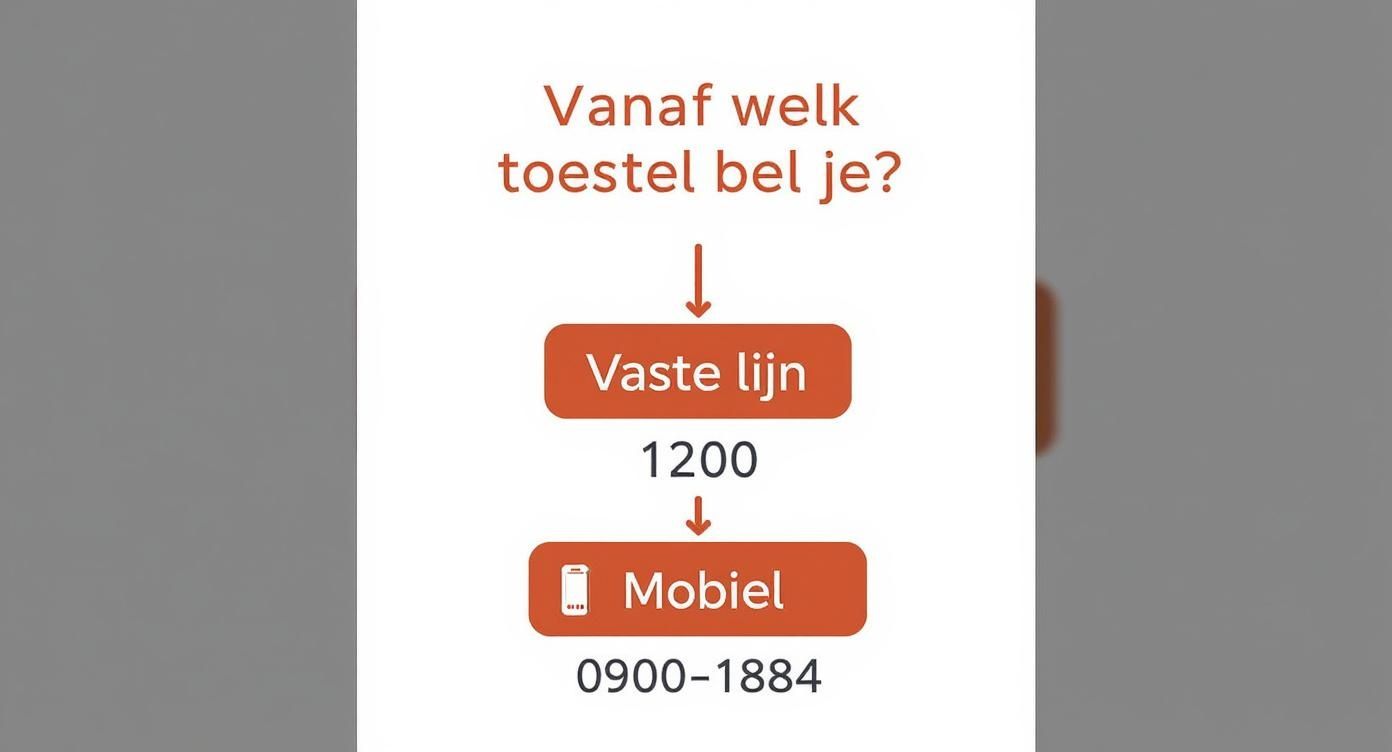 Vanaf welk toestel bel je?

Vaste lijn

1200

Mobiel

0900-1884