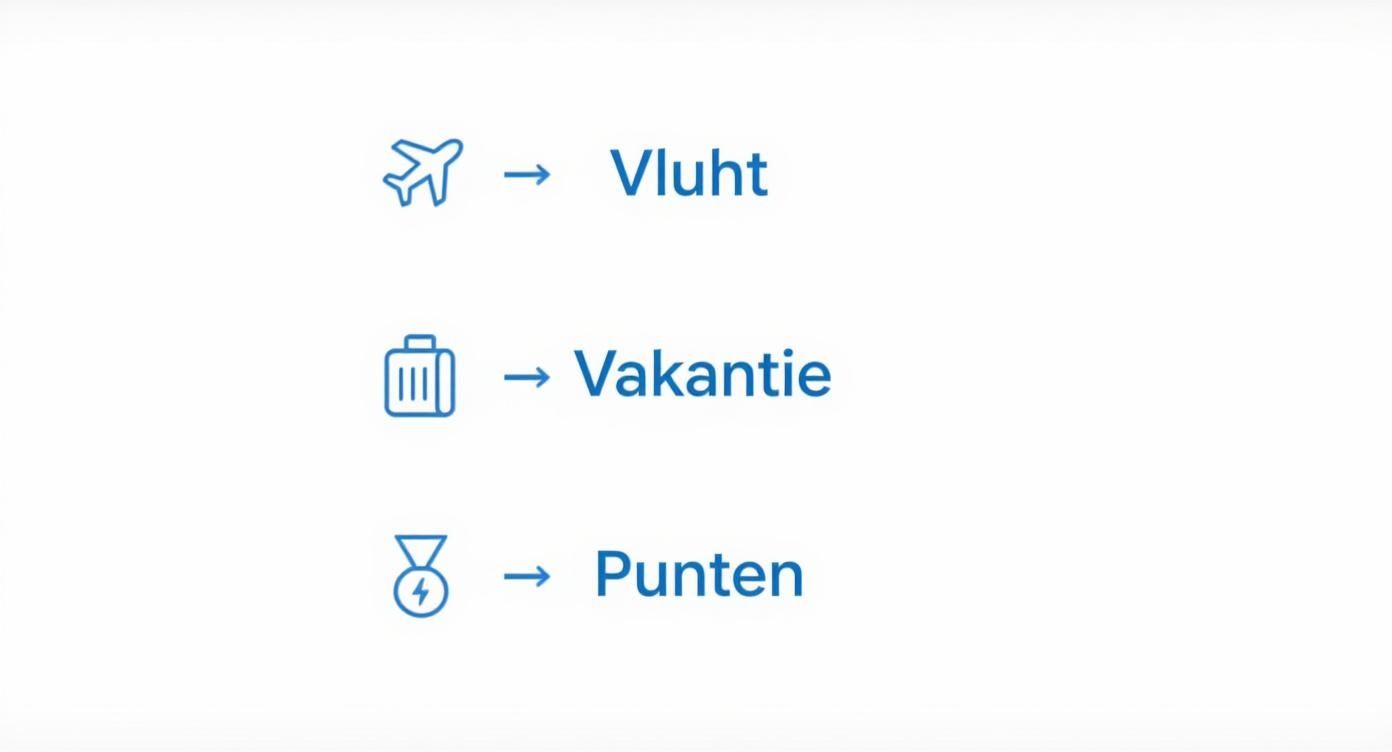 → Vluht

→ Vakantie

→ Punten