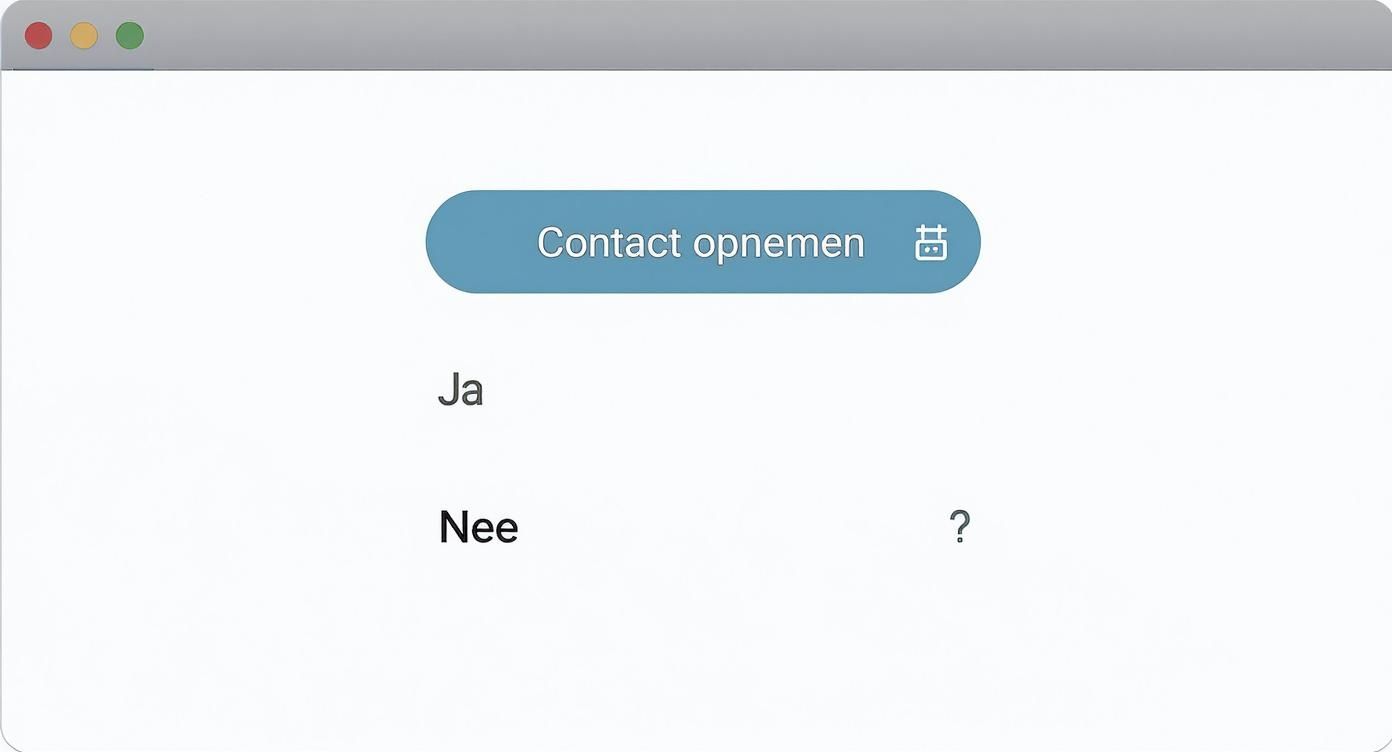 Contact opnemen

Ja

Nee ?