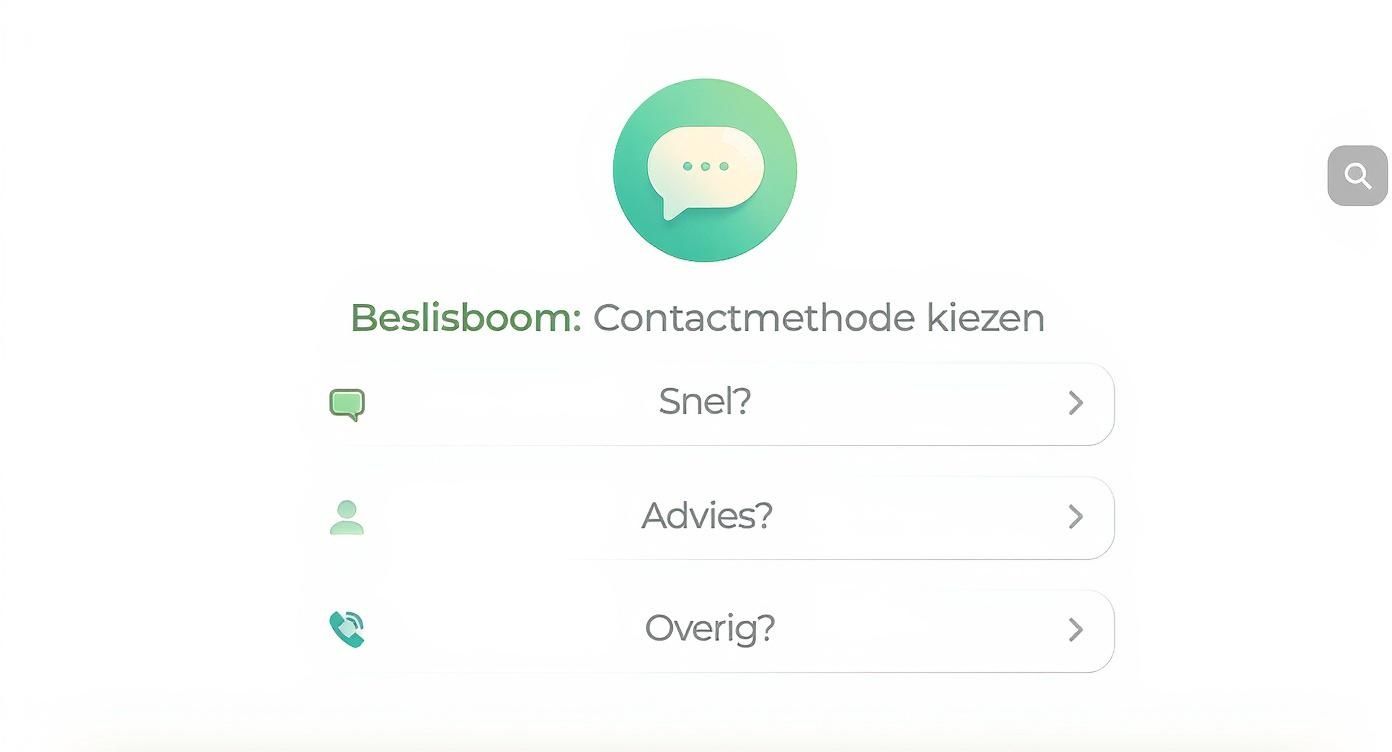 Beslisboom: Contactmethode kiezen

Snel?

Advies?

Overig?