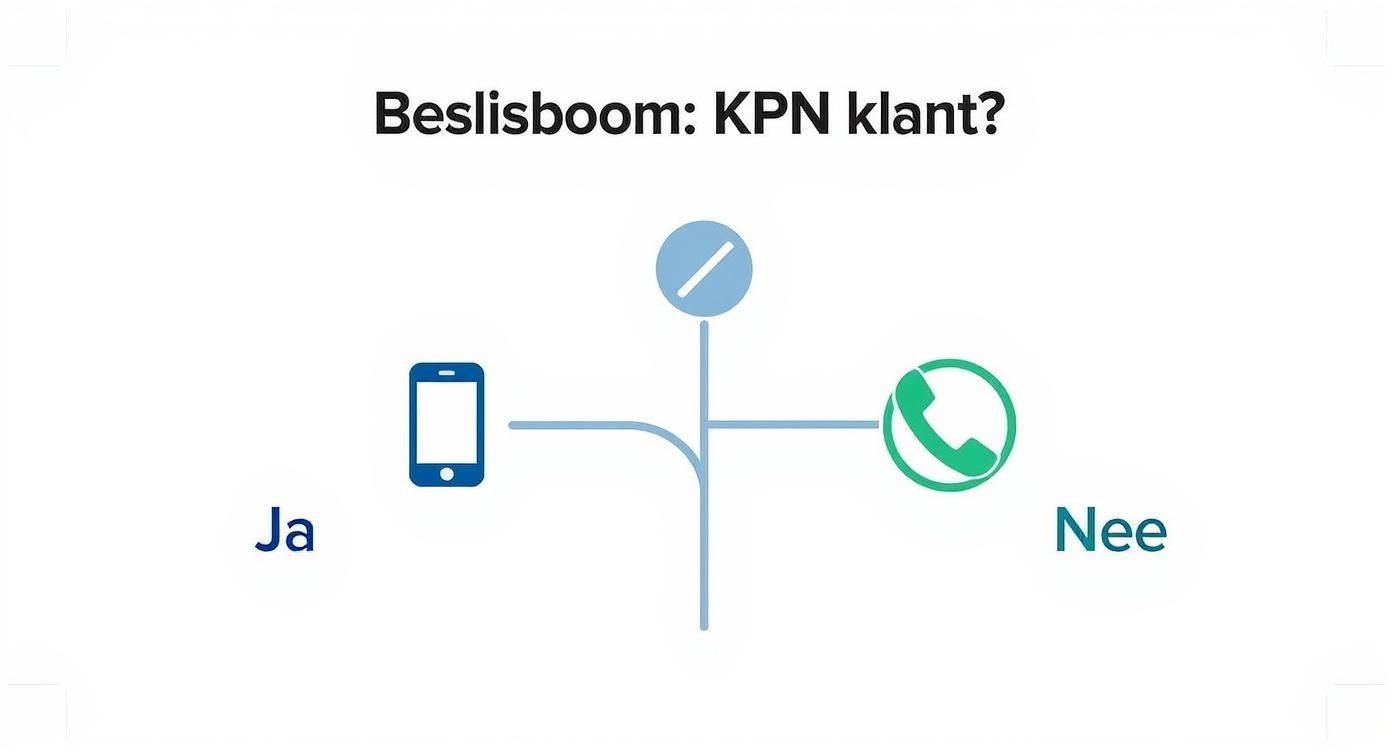 Beslisboom: KPN klant?

Ja

Nee