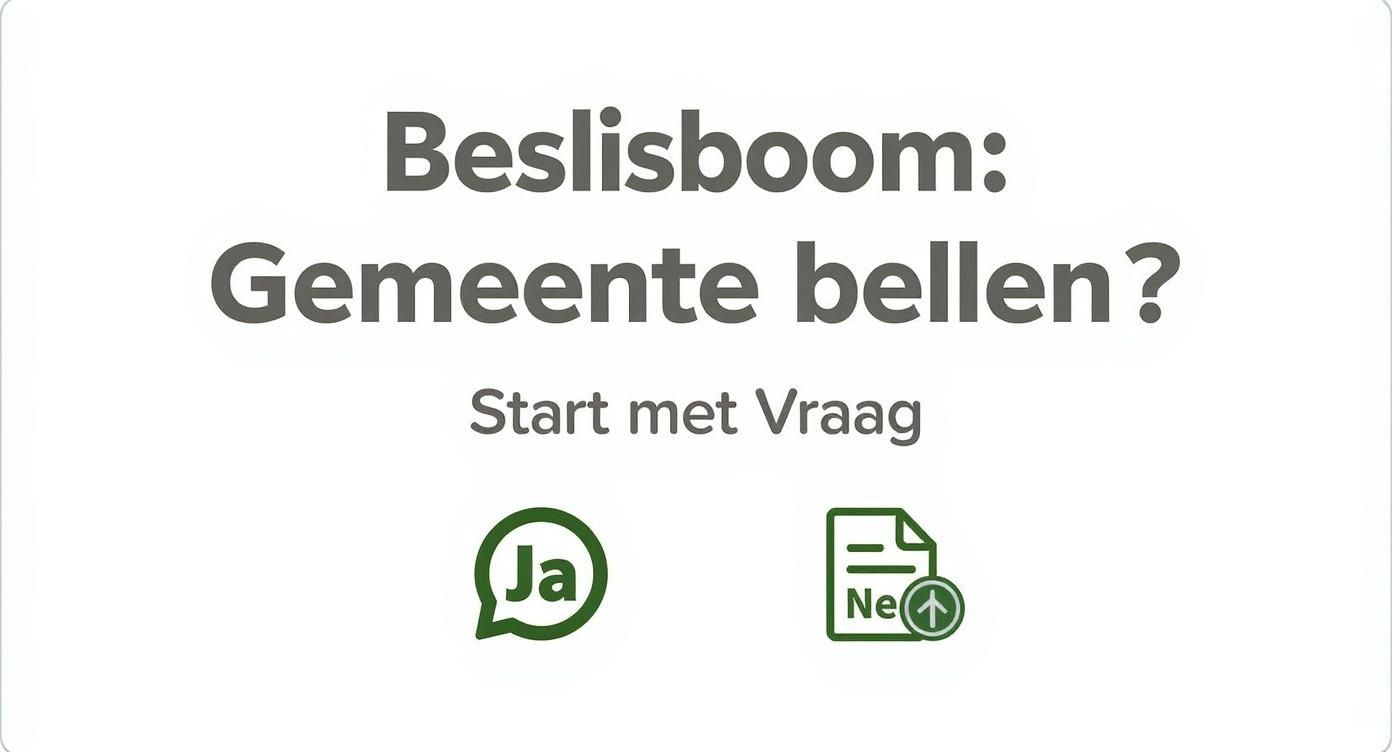 Beslisboom: Gemeente bellen?

Start met Vraag

Ja

Ne