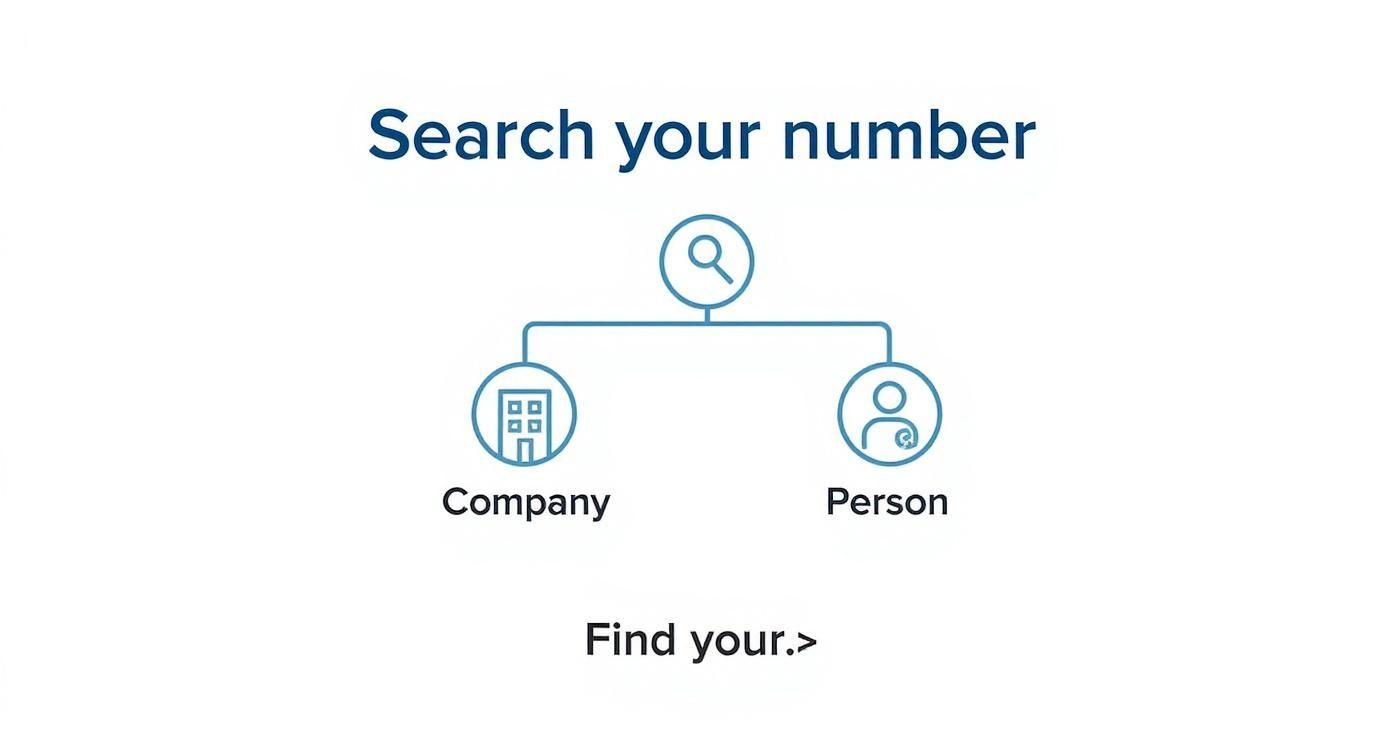 Search your number

Company

Person

Find your.>