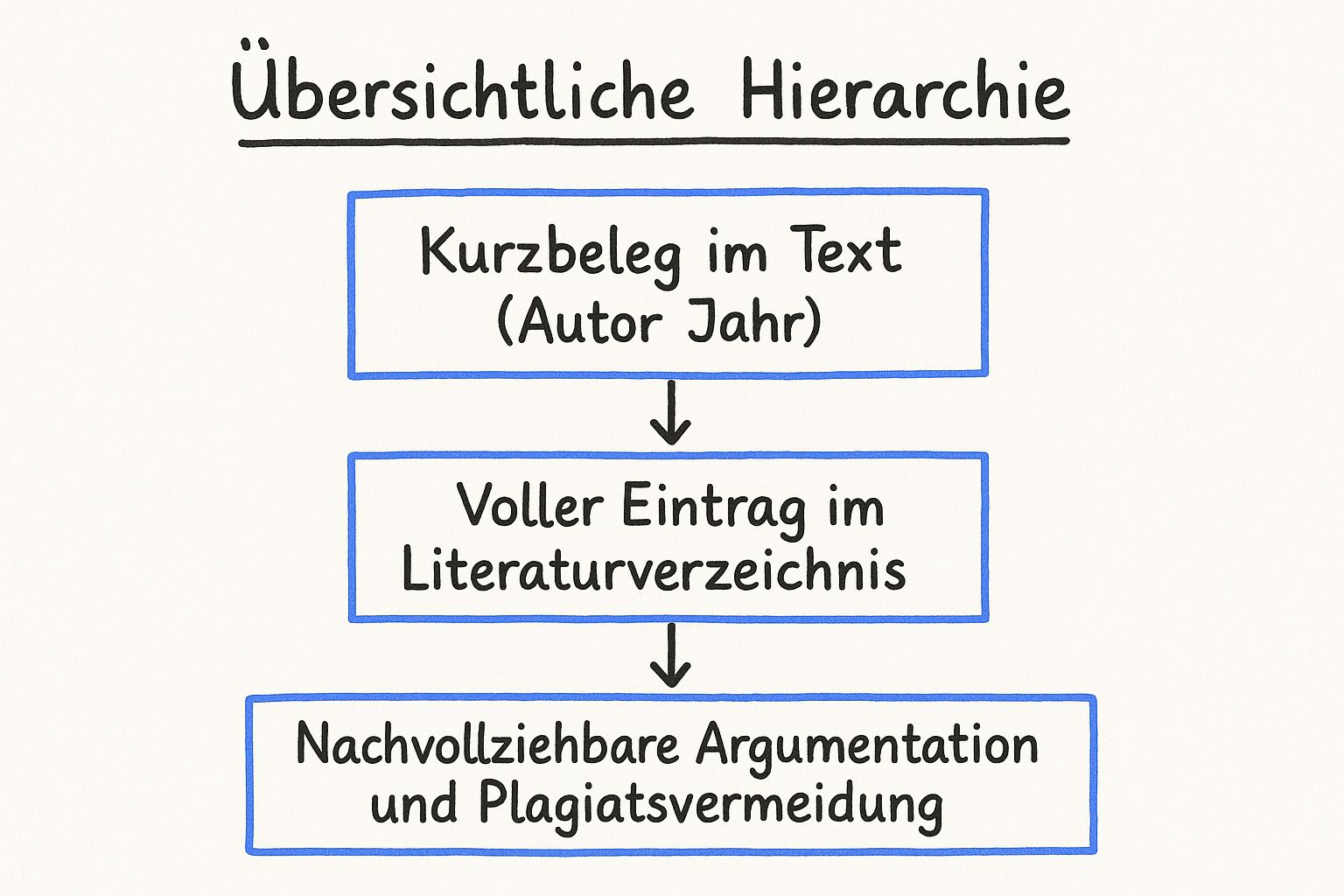 Übersichtliche Hierarchie

Kurzbeleg im Text
(Autor Jahr)

Voller Eintrag im
Literaturverzeichnis

Nachvollziehbare Argumentation
und Plagiatsvermeidung