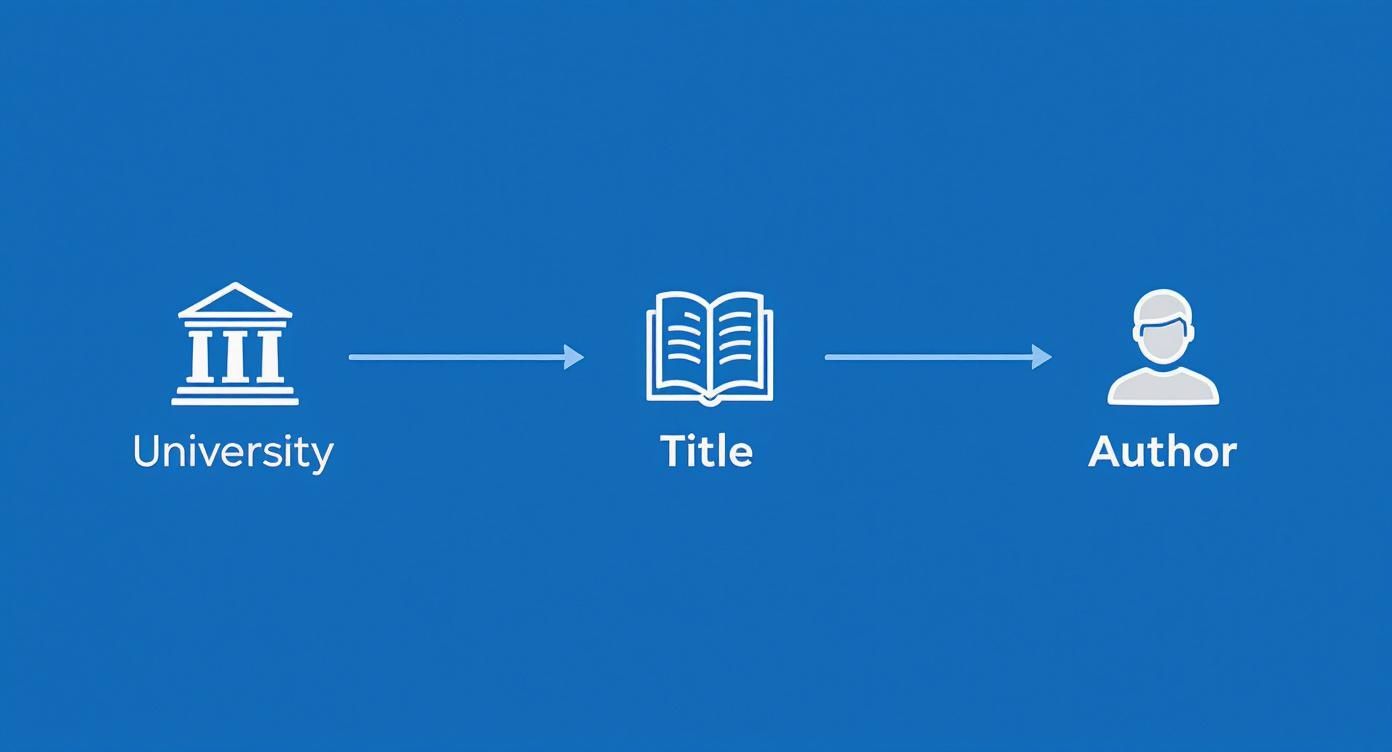 University

Title

Author