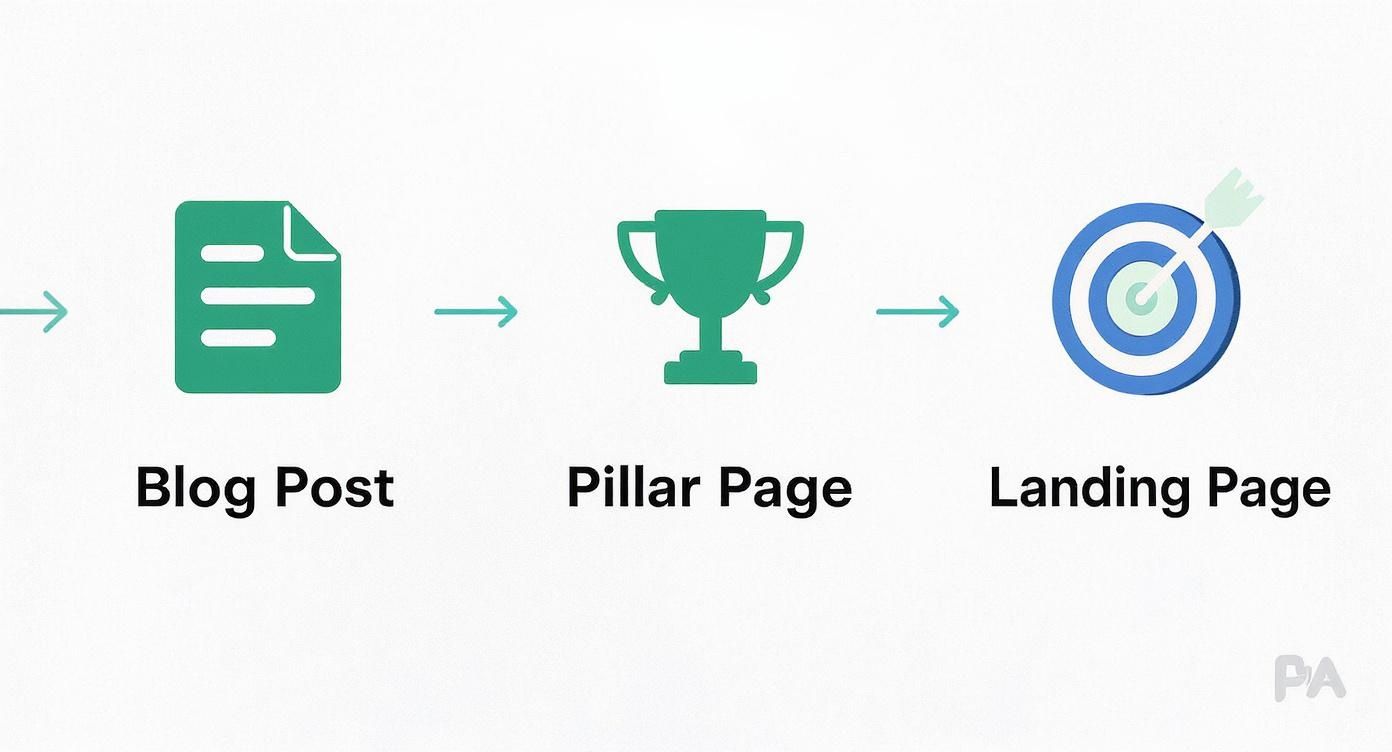 Blog Post

Pillar Page

Landing Page

PA