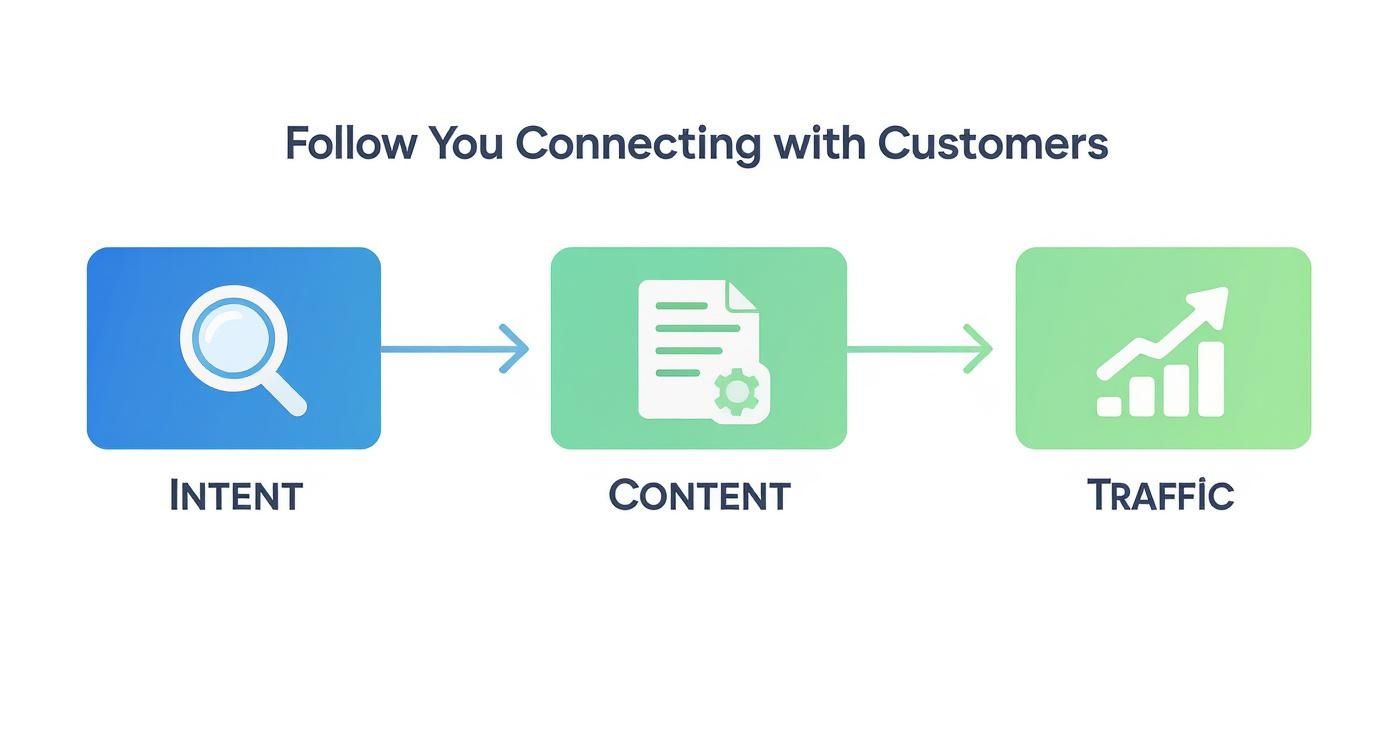 Follow You Connecting with Customers

INTENT

CONTENT

TRAFFIC