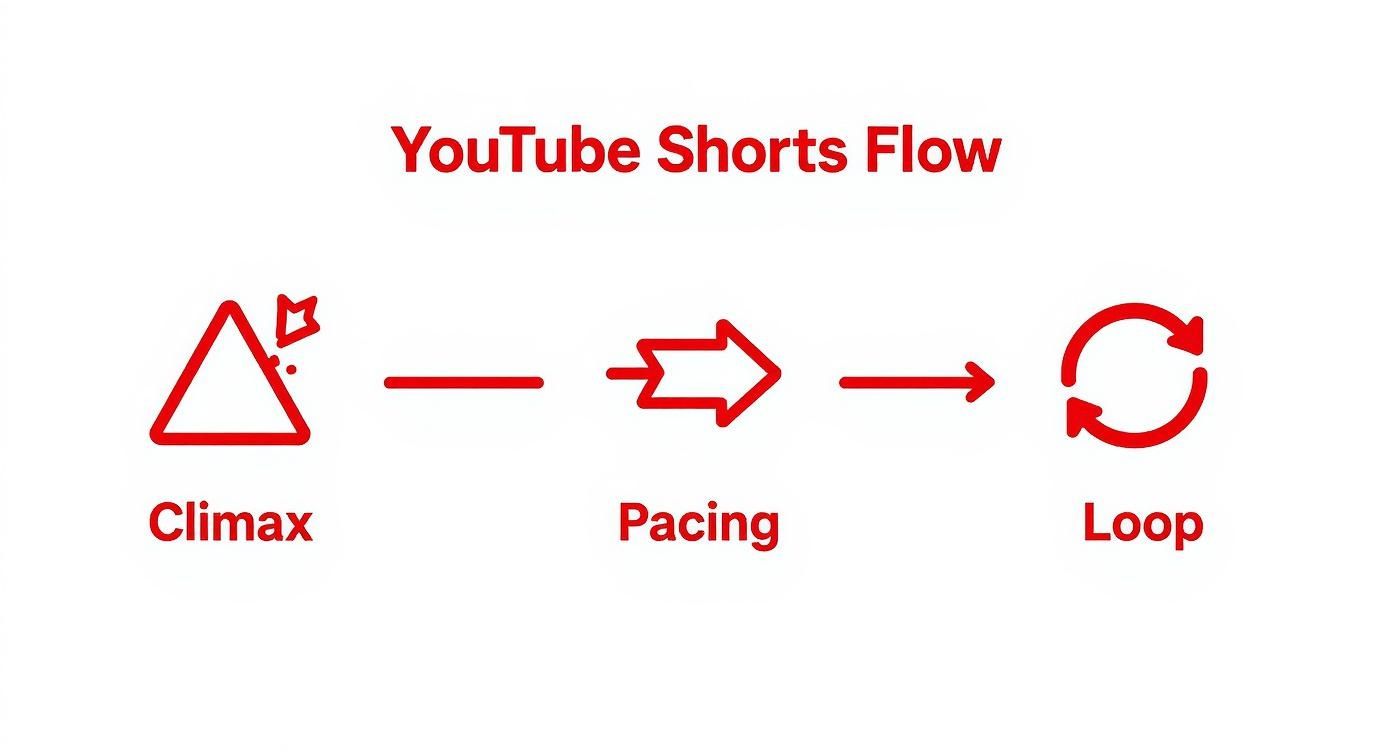 YouTube Shorts Flow

Climax

Pacing

Loop